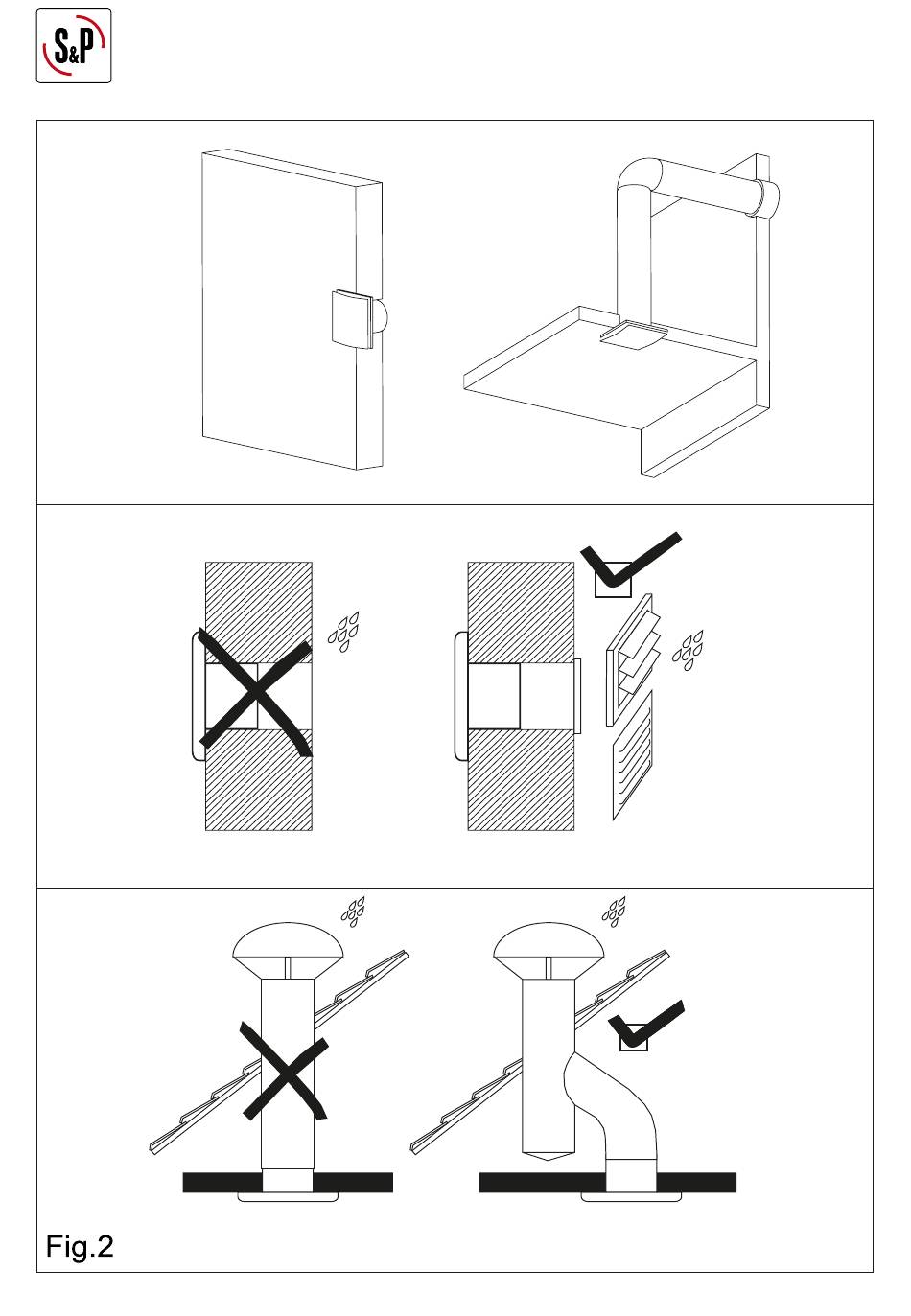 S&P

Fig.2