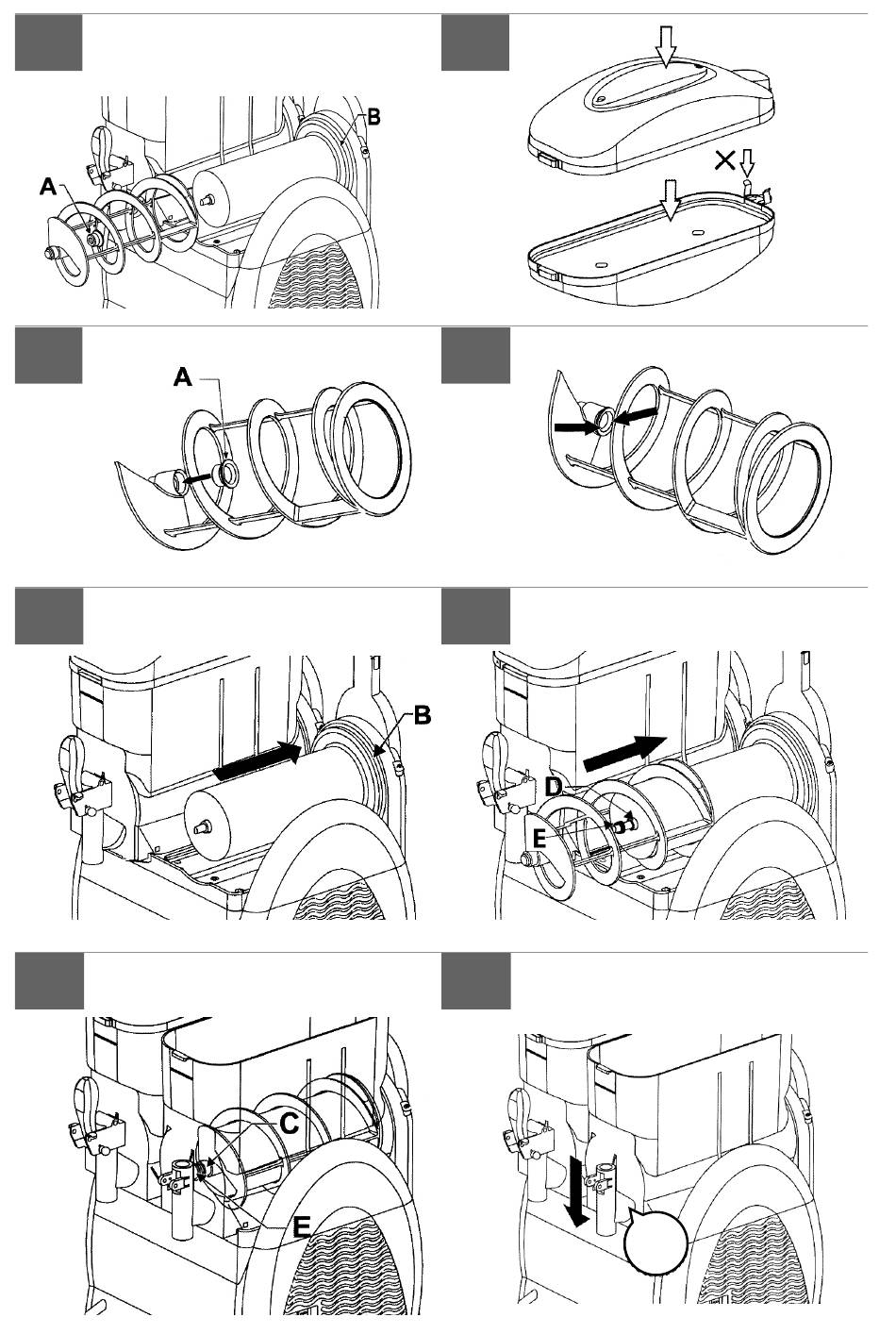 A
B

A

B

D
E

C
E