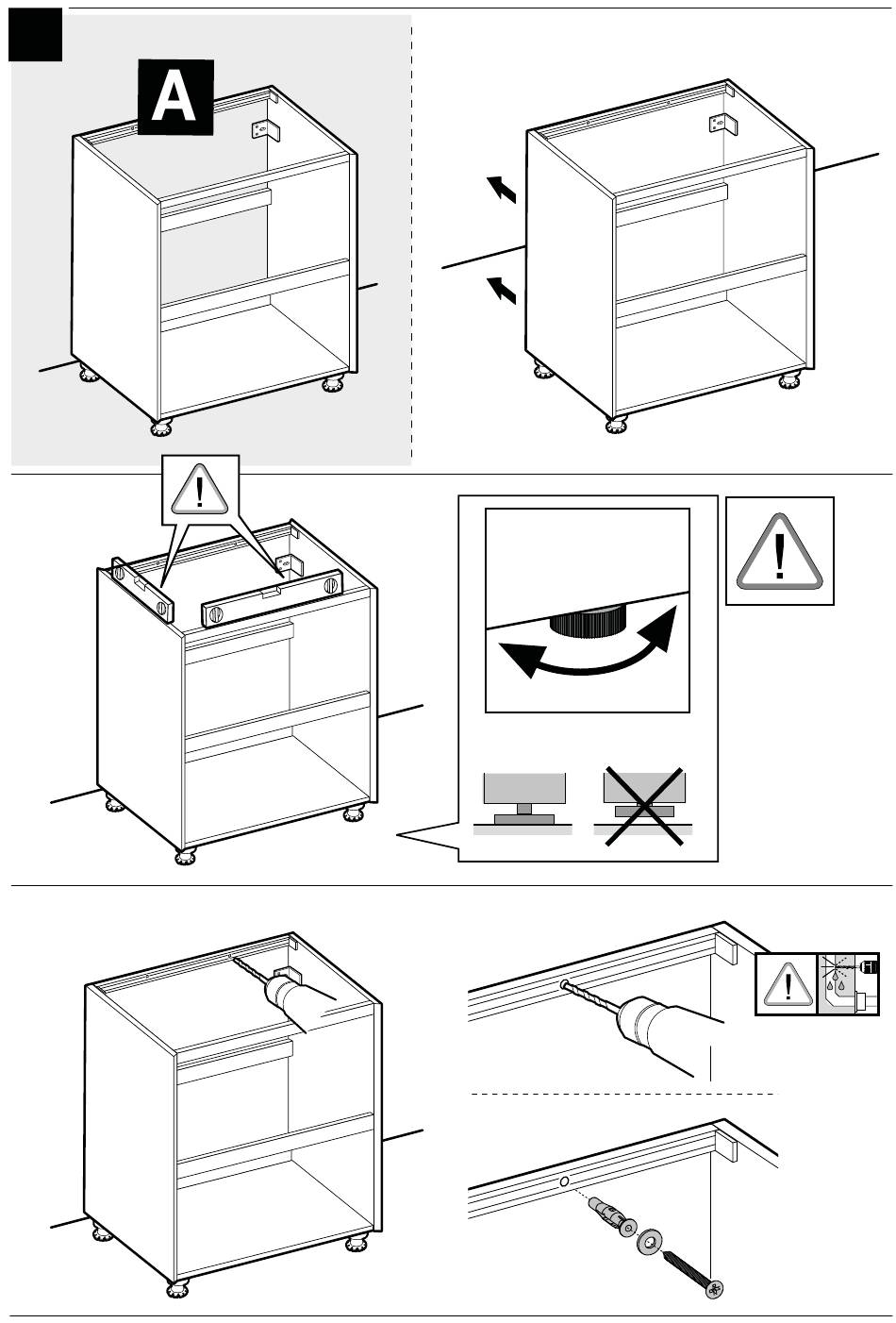 A