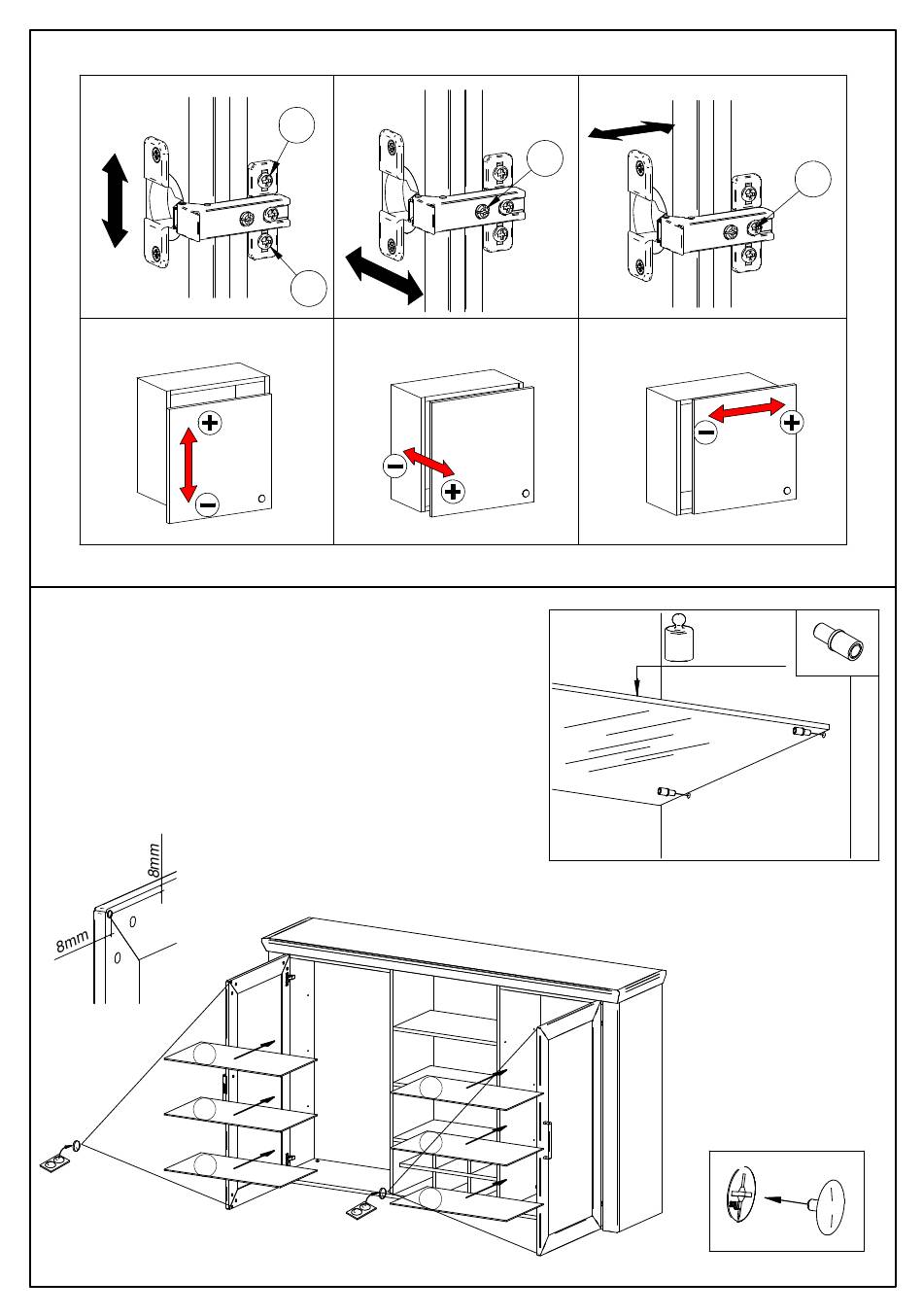 8mm
8mm