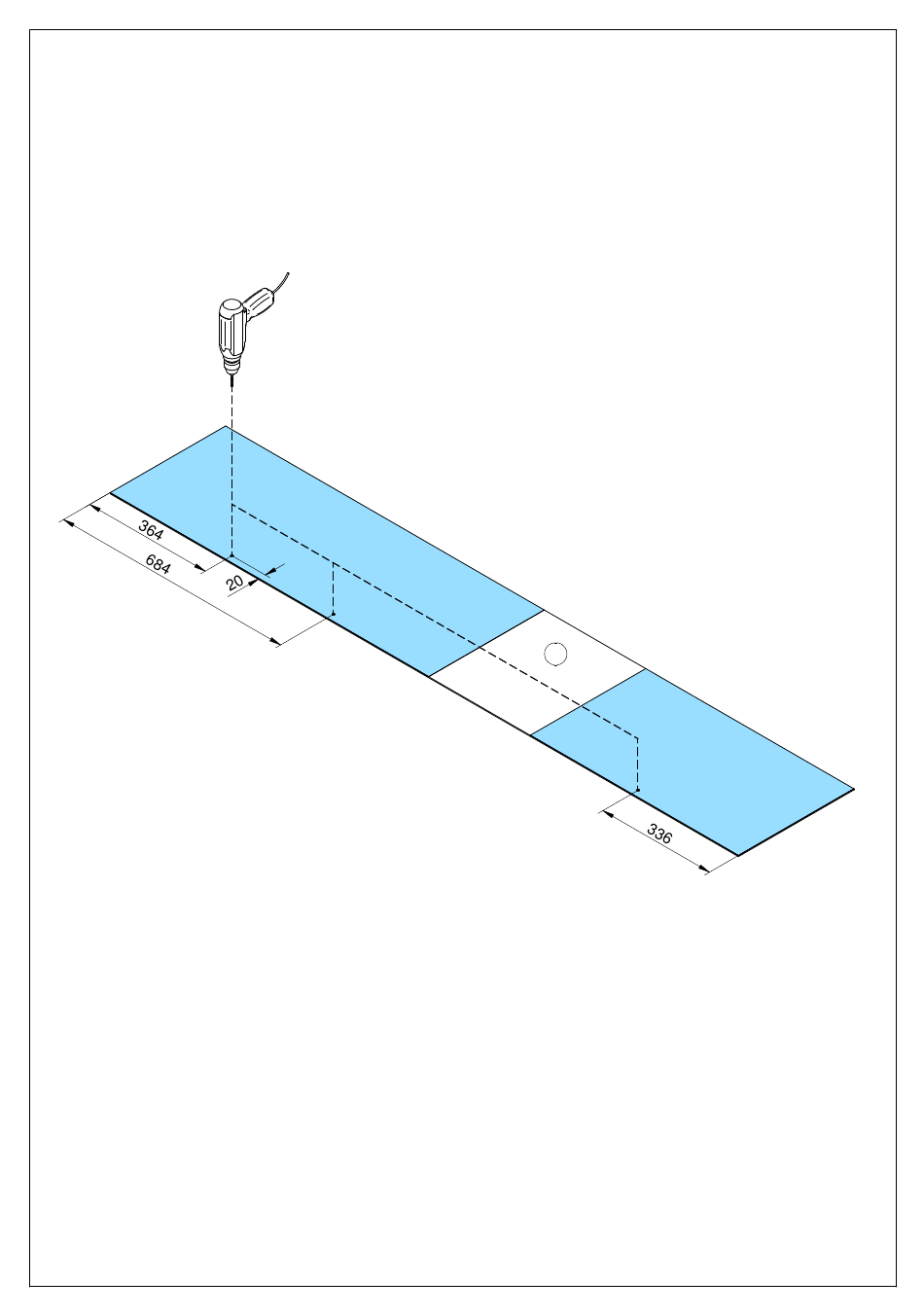 364
684
20
336