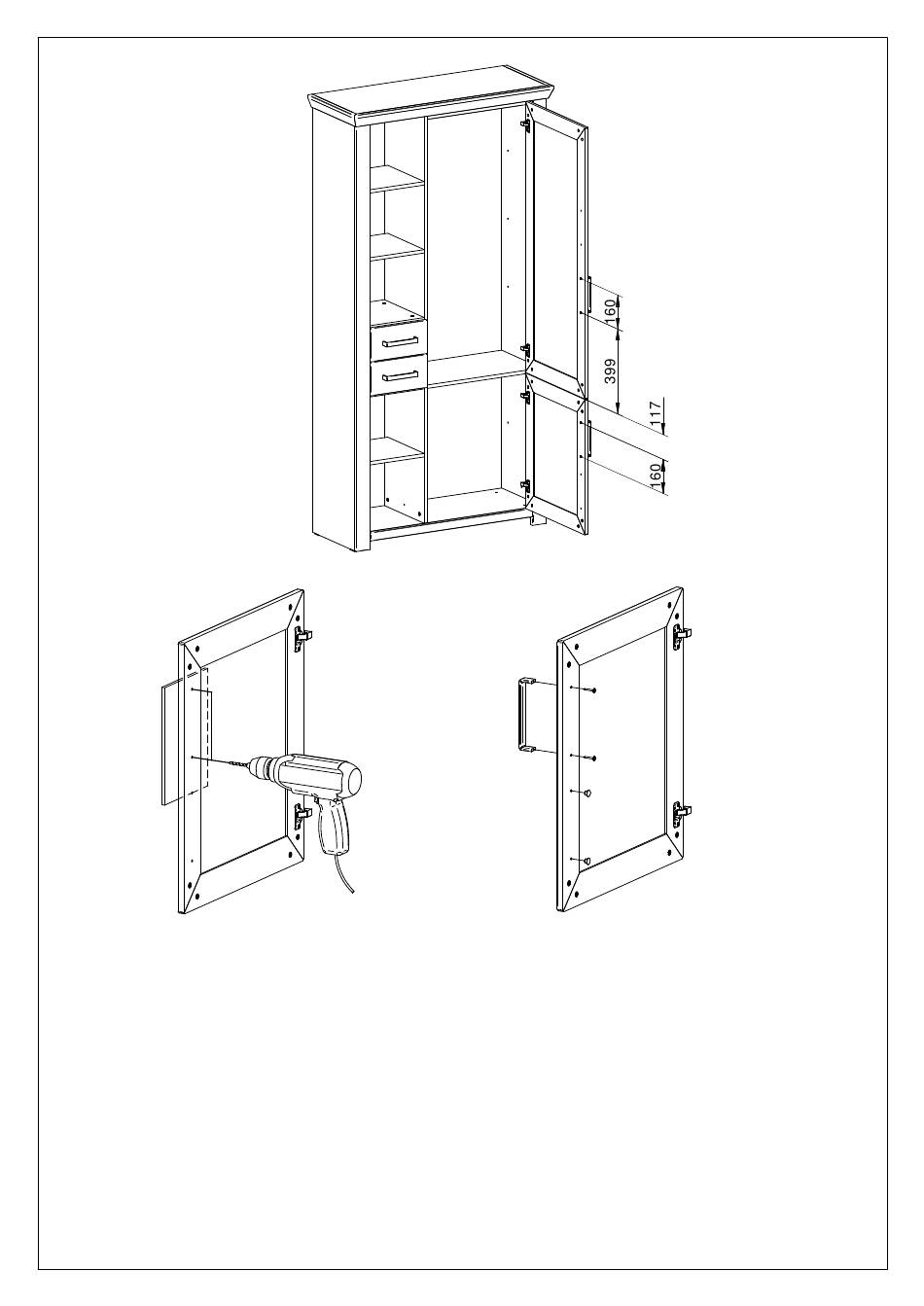 160
399
117
160