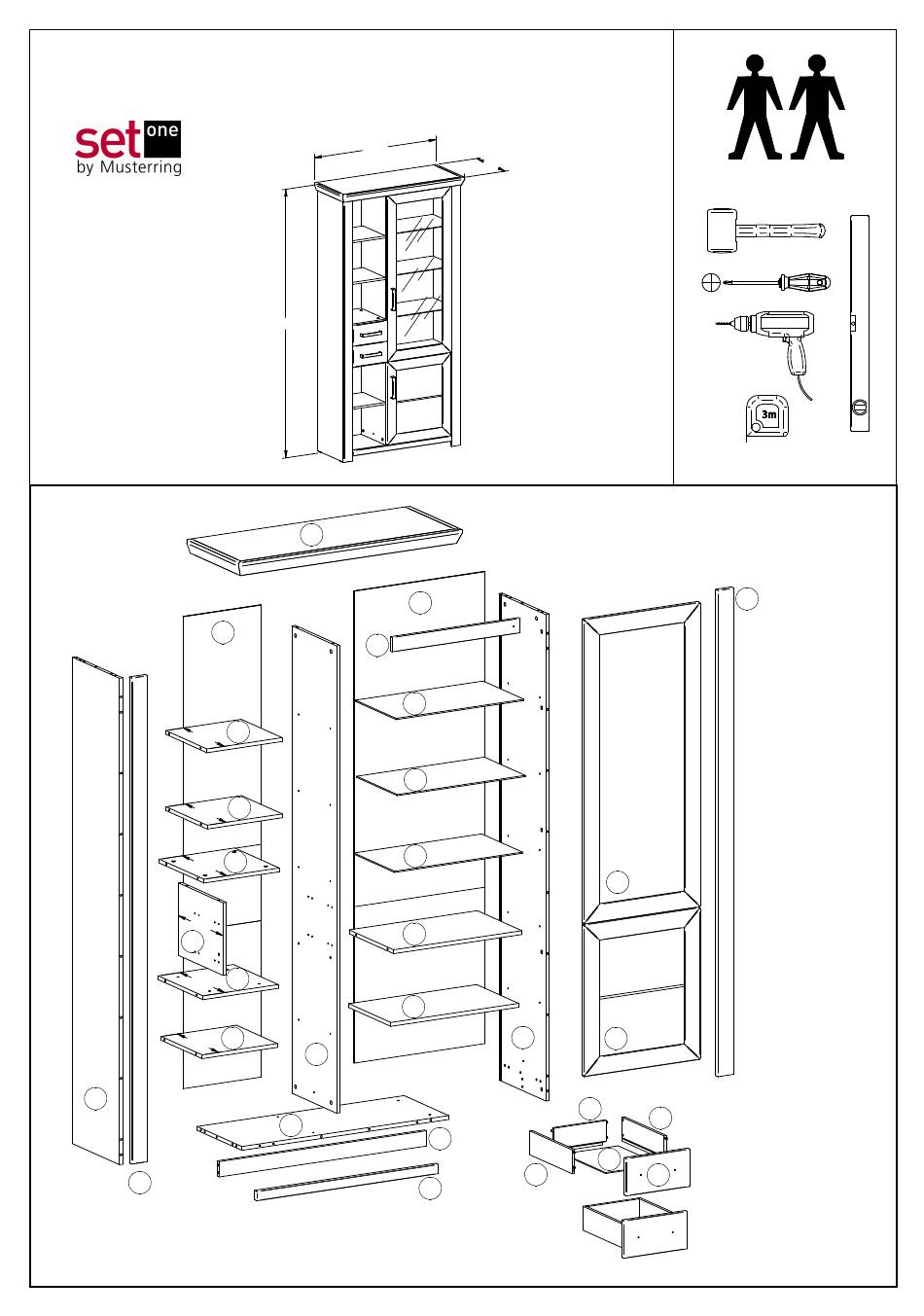 set one
by Musterring

3m