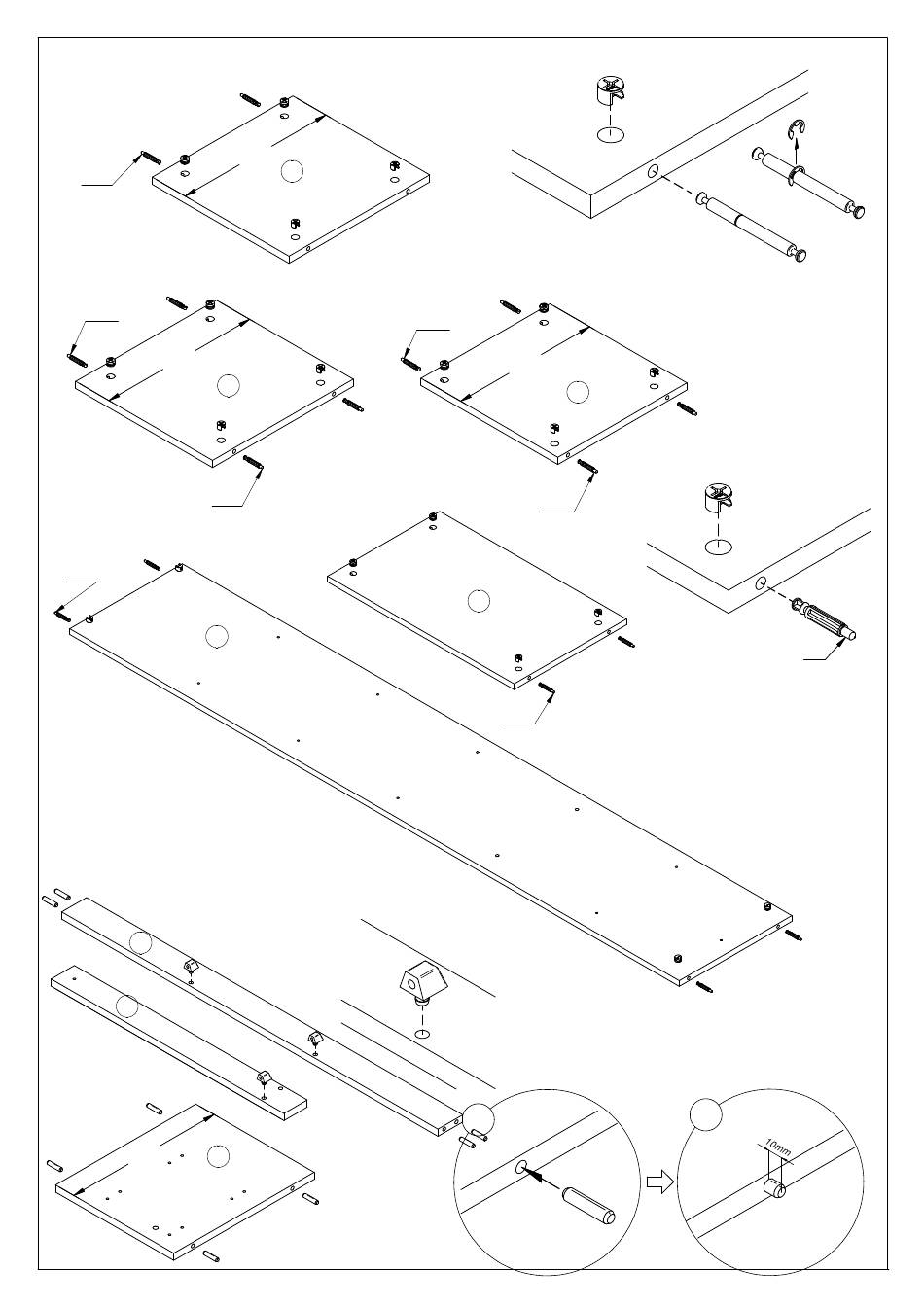 10mm