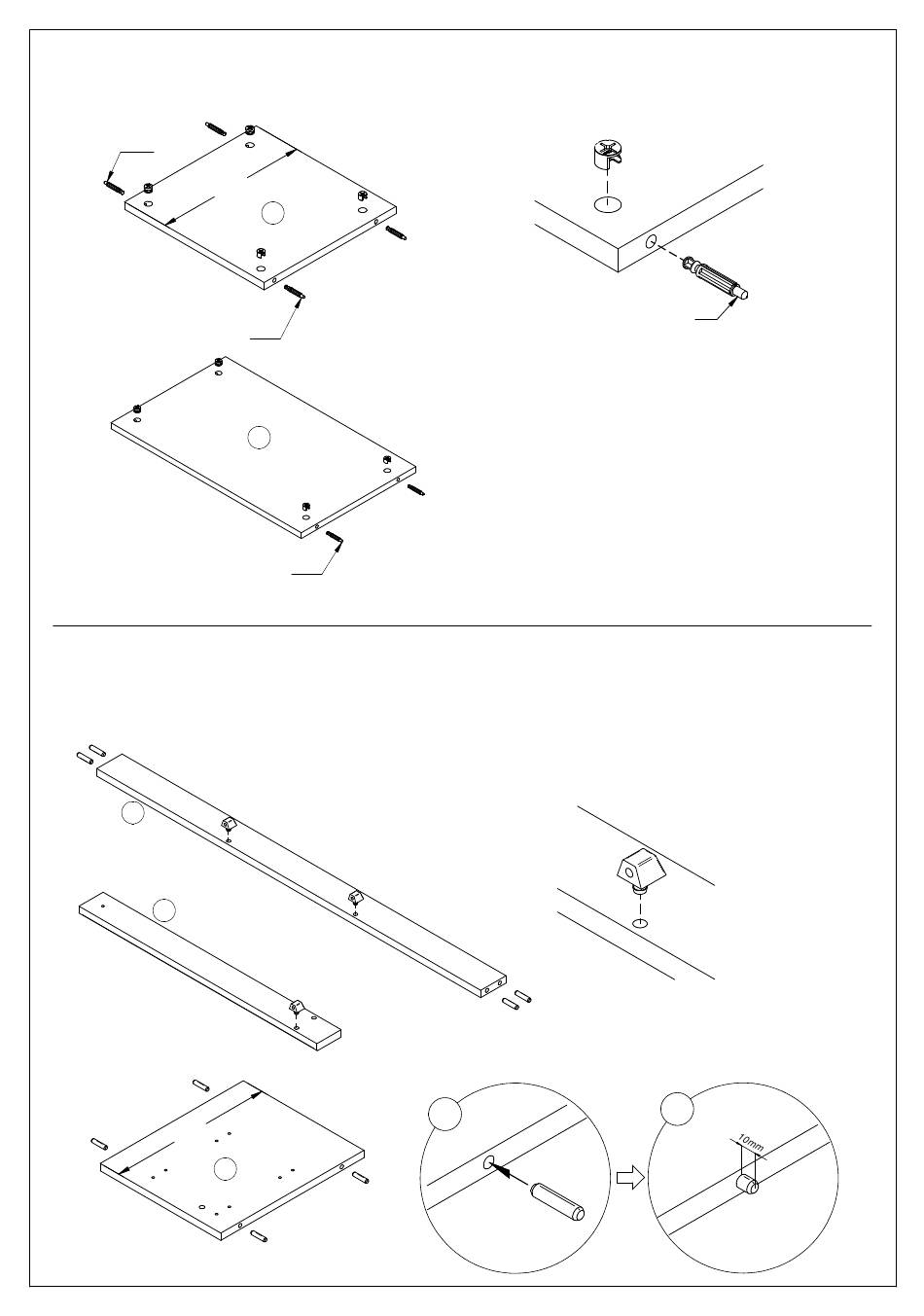 10mm