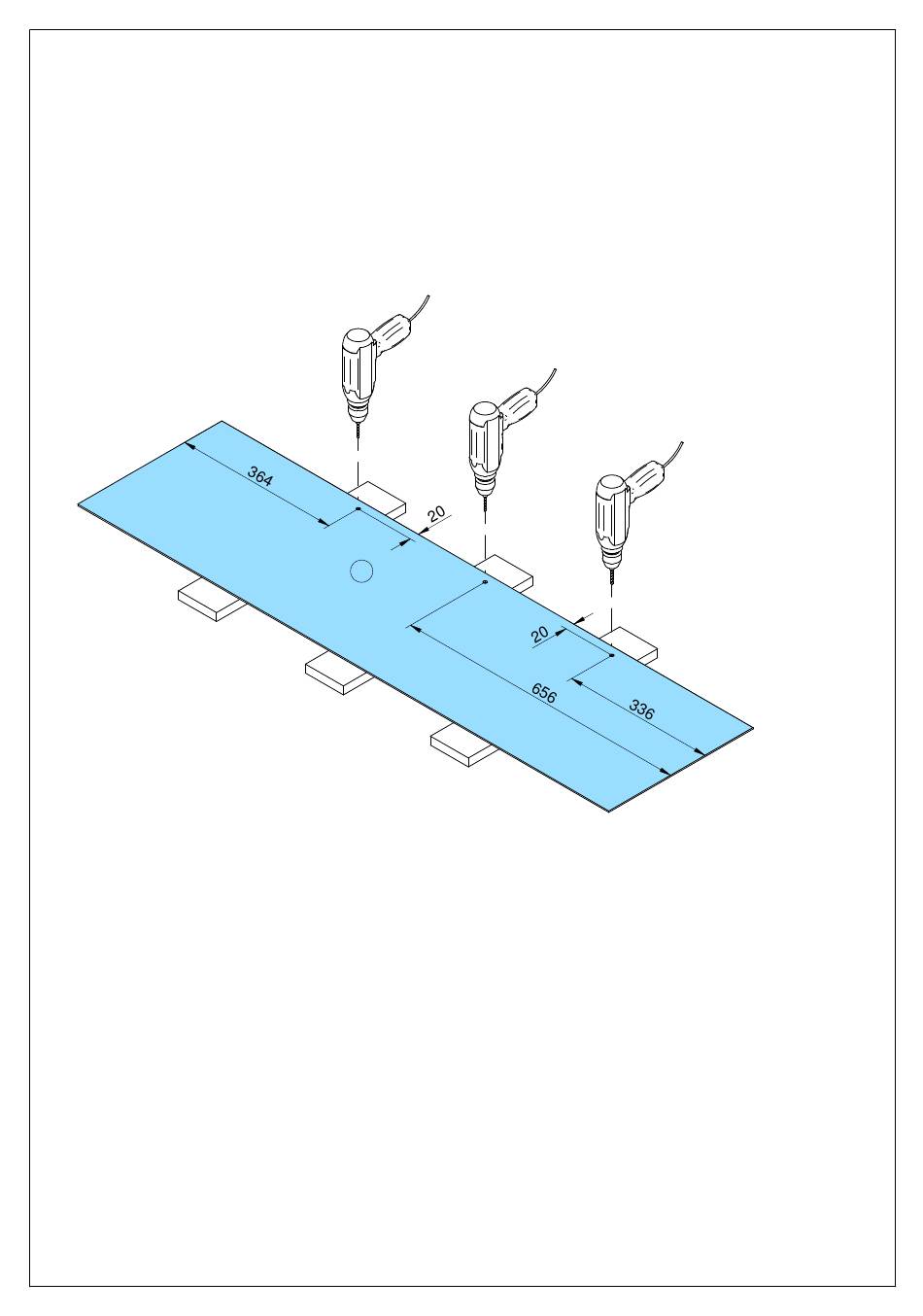 364
20
20
656
336