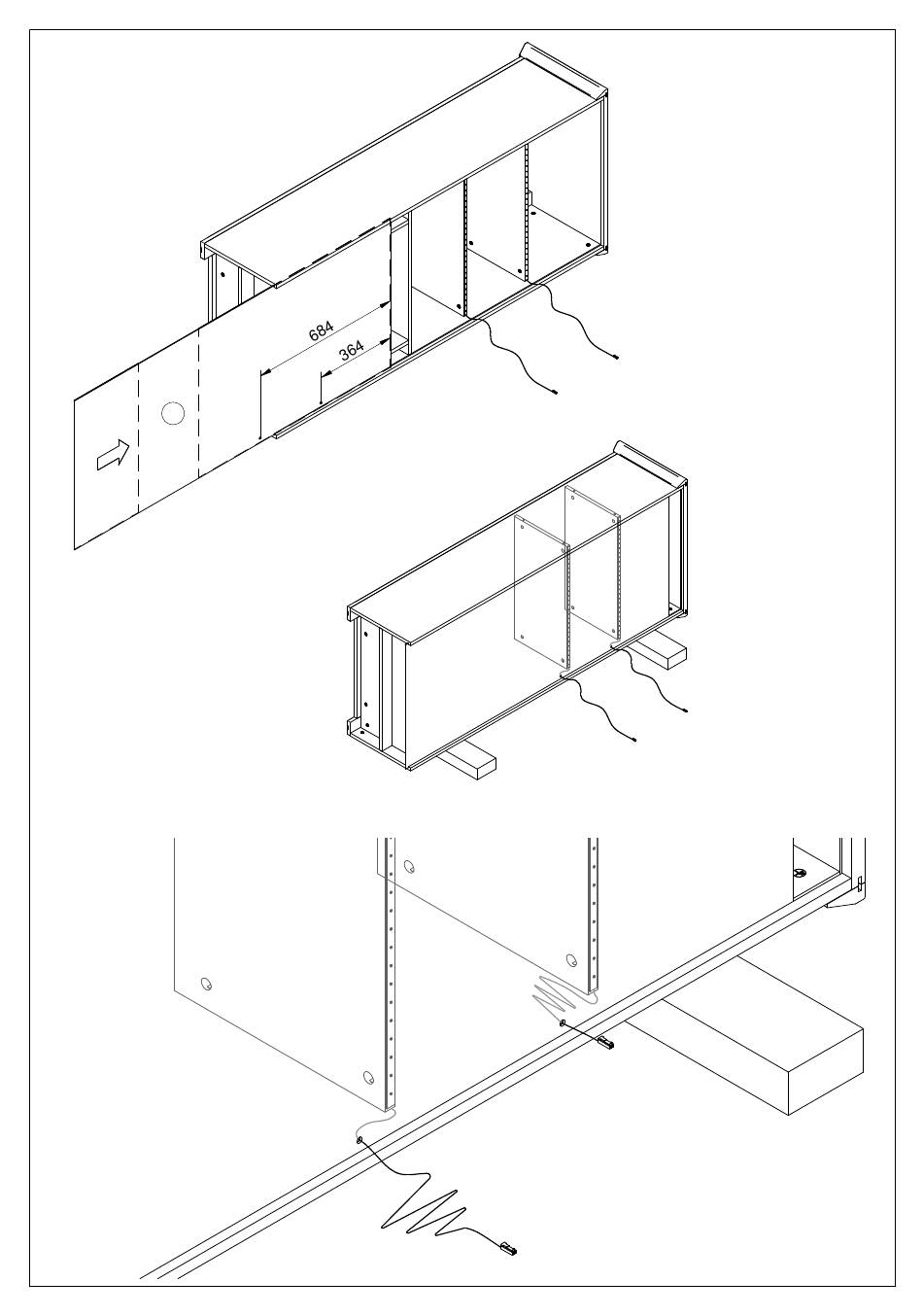 684
364