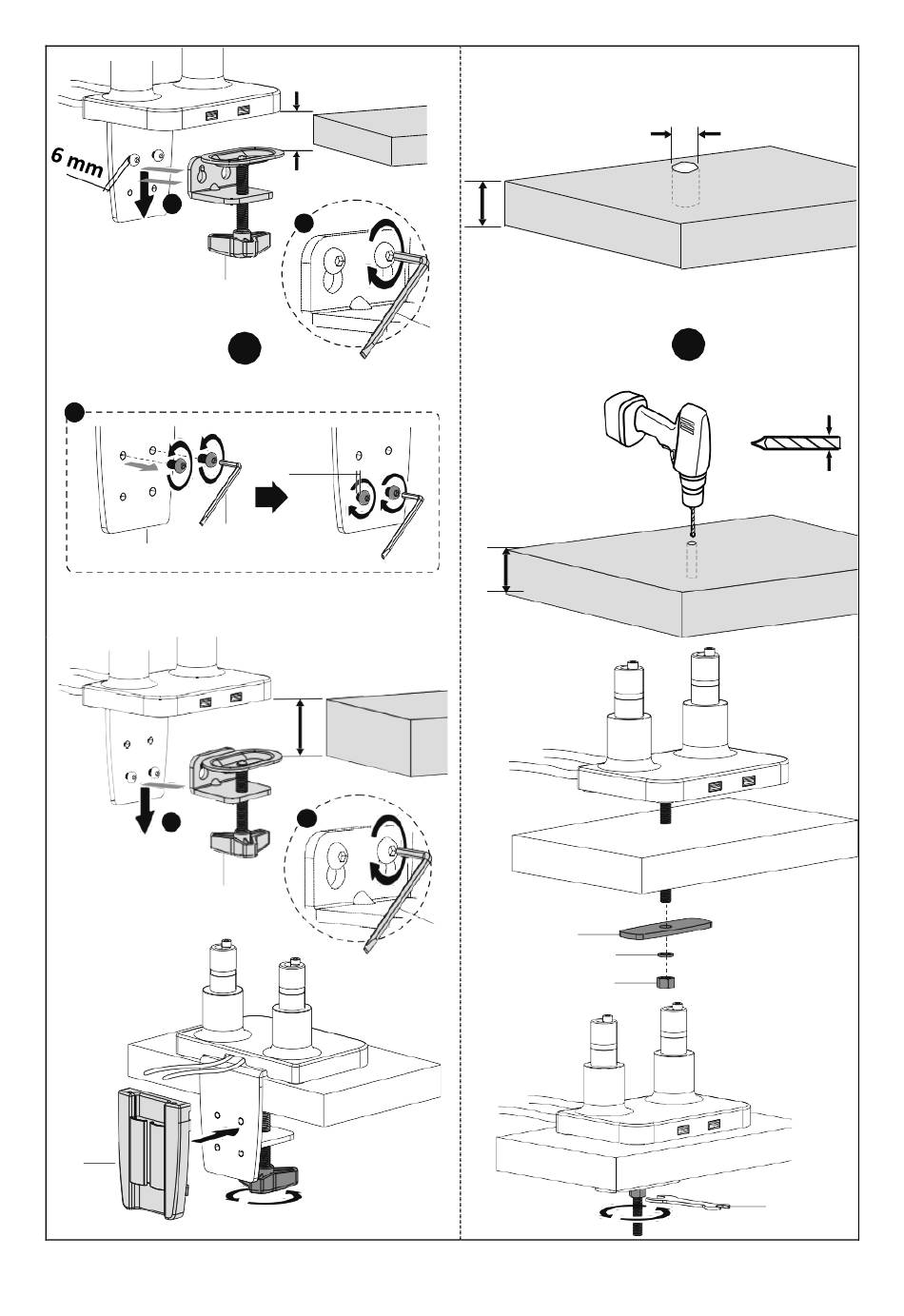 6 mm