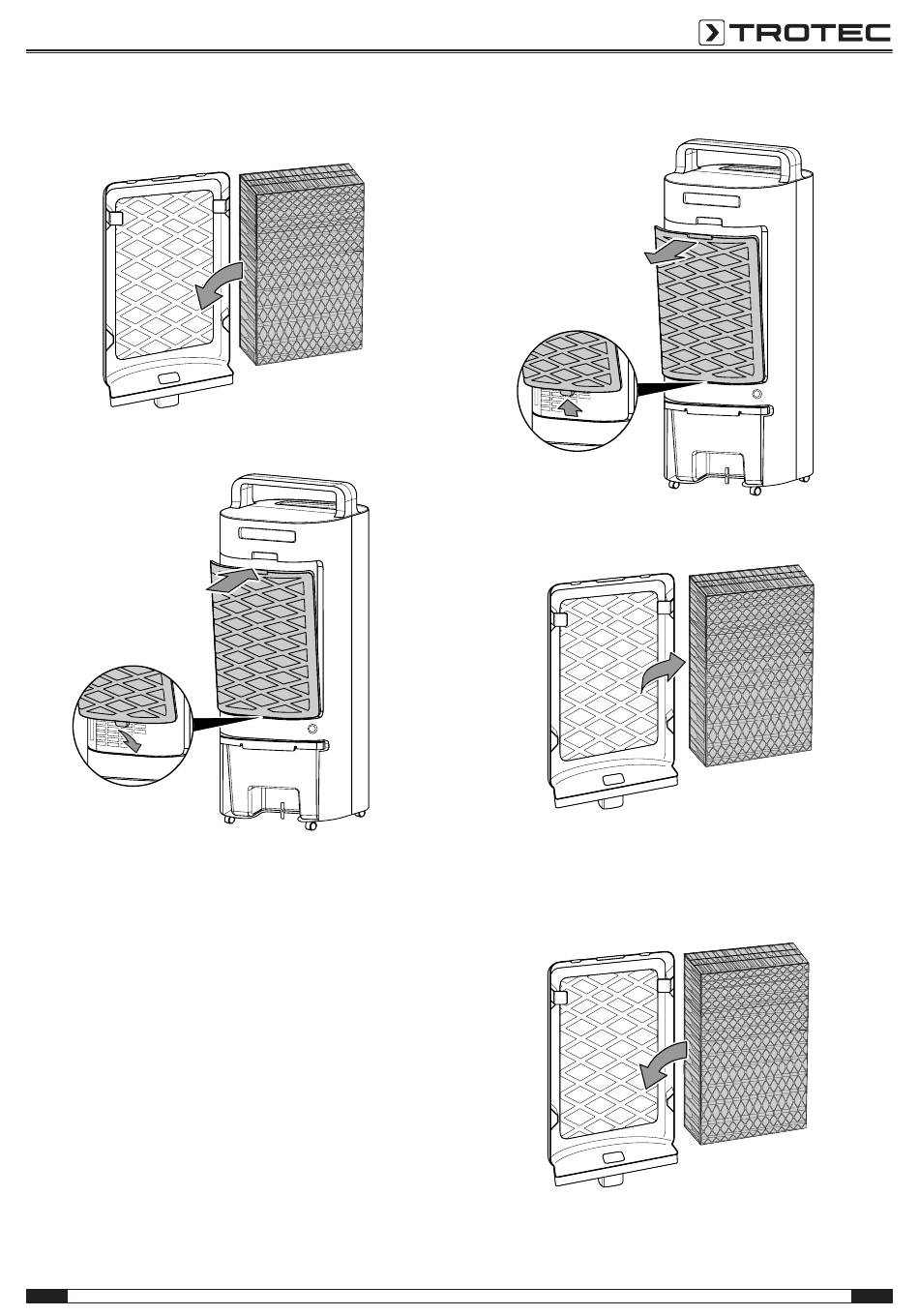 TROTEC