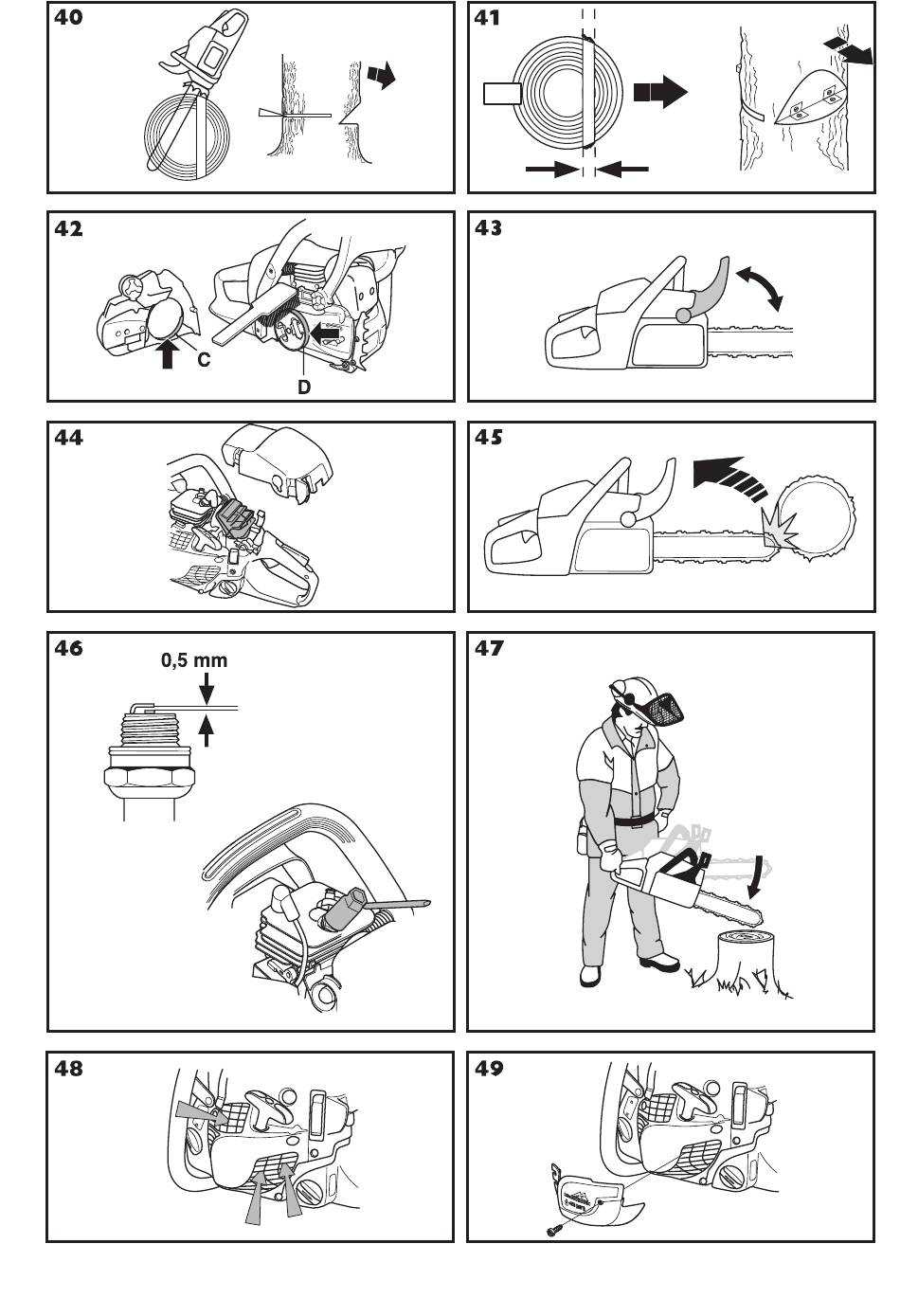 40

41

42

C

D

43

44

45

46

0,5 mm

47

48

49