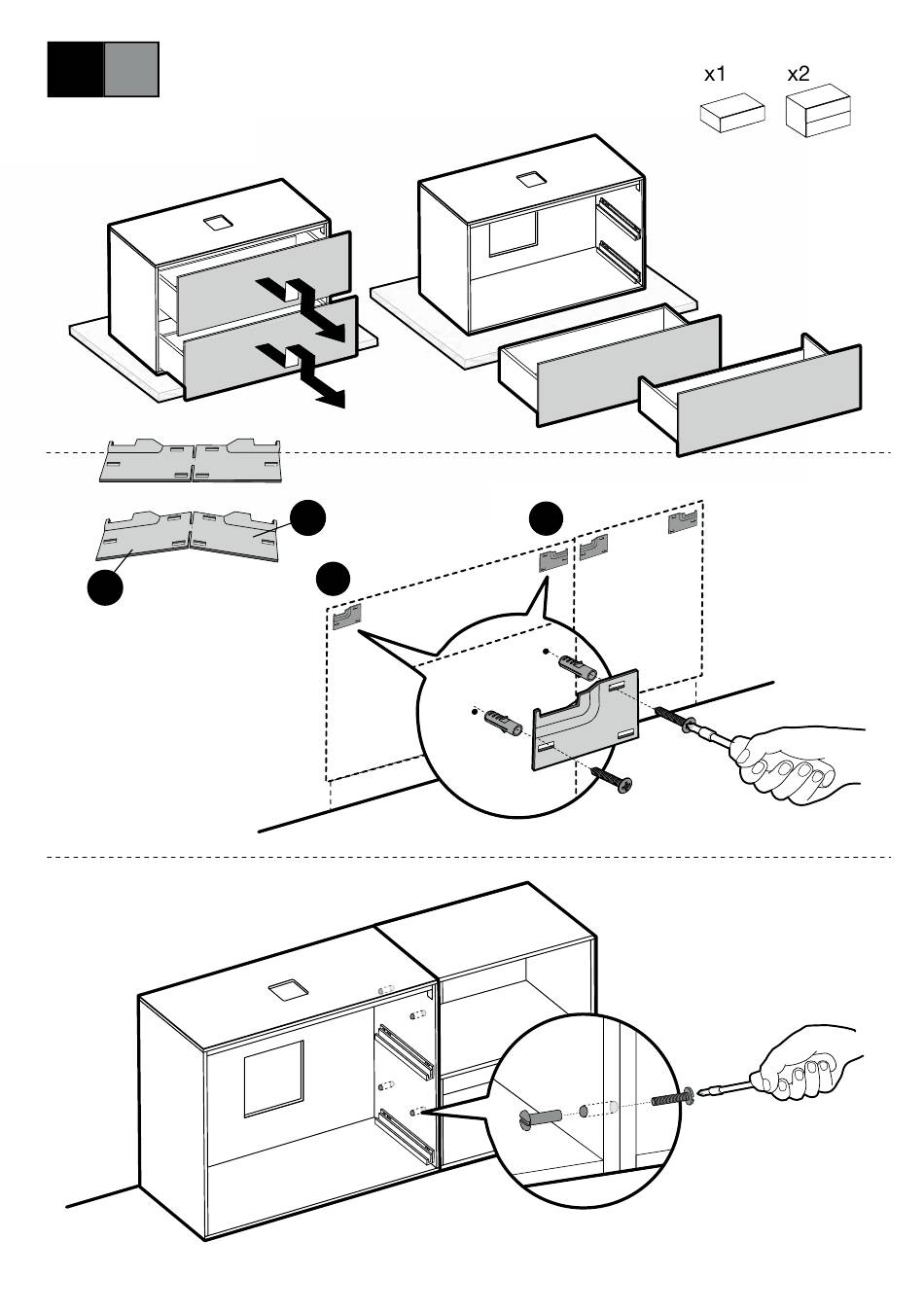 x1 x2