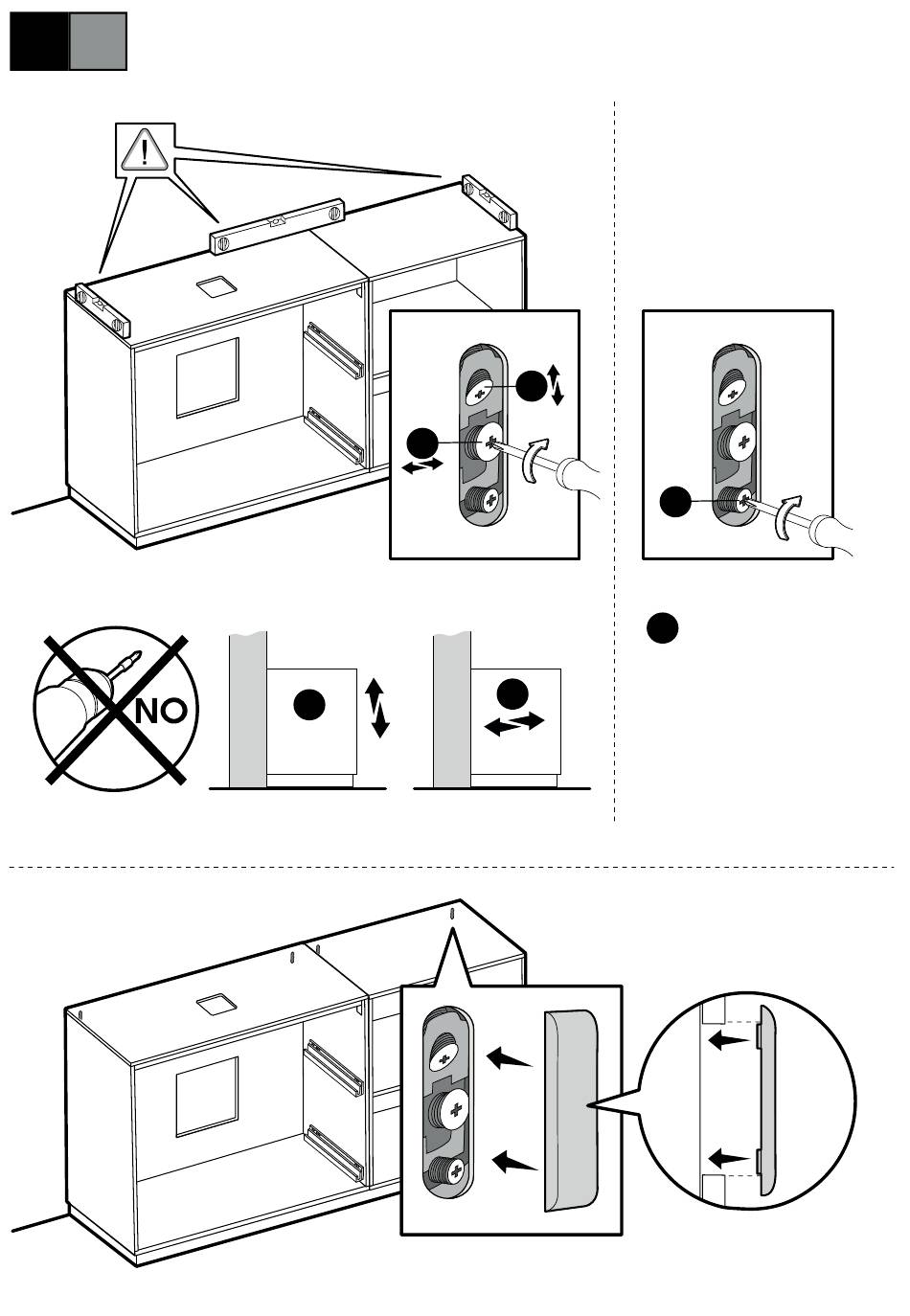 NO