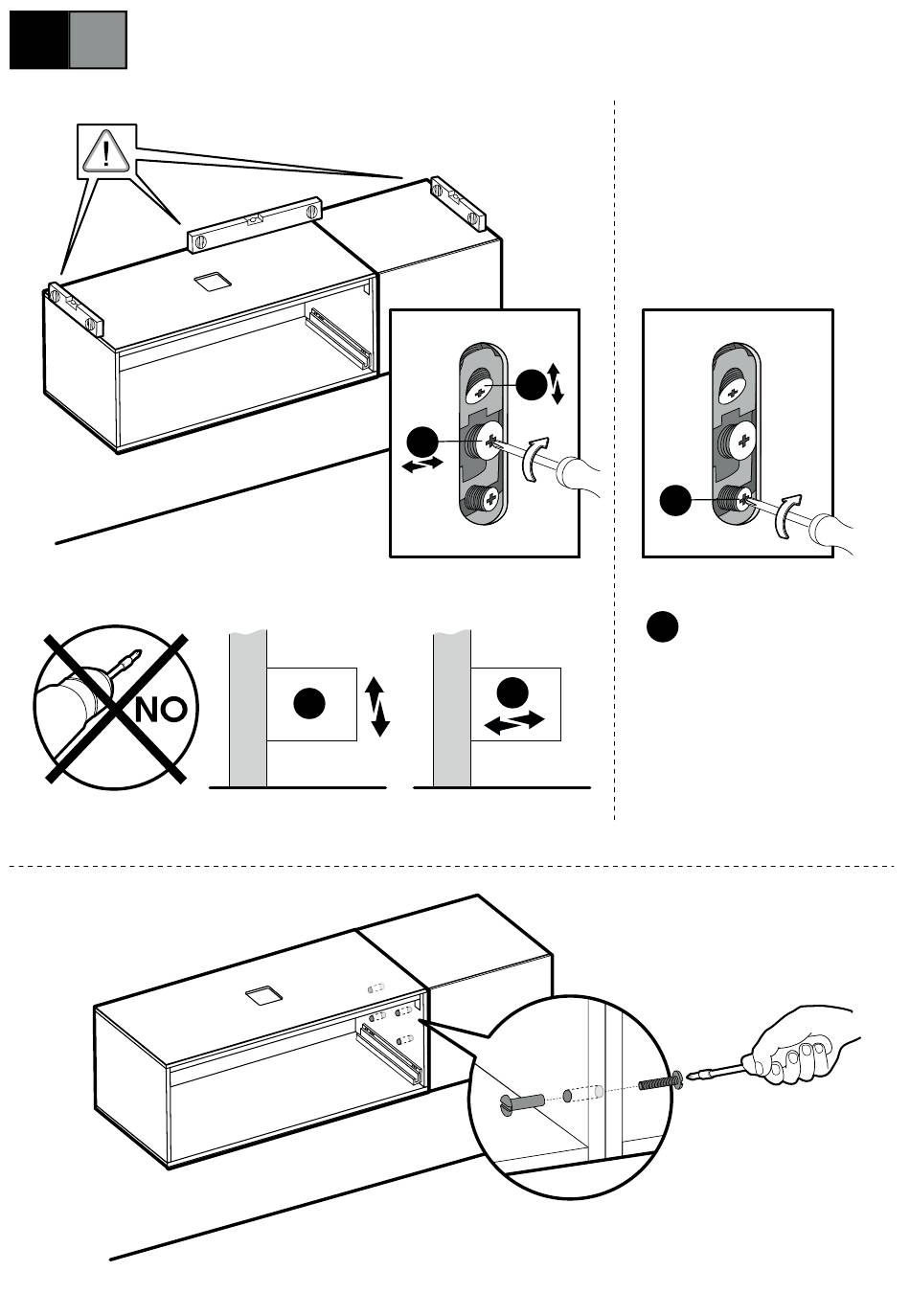 NO