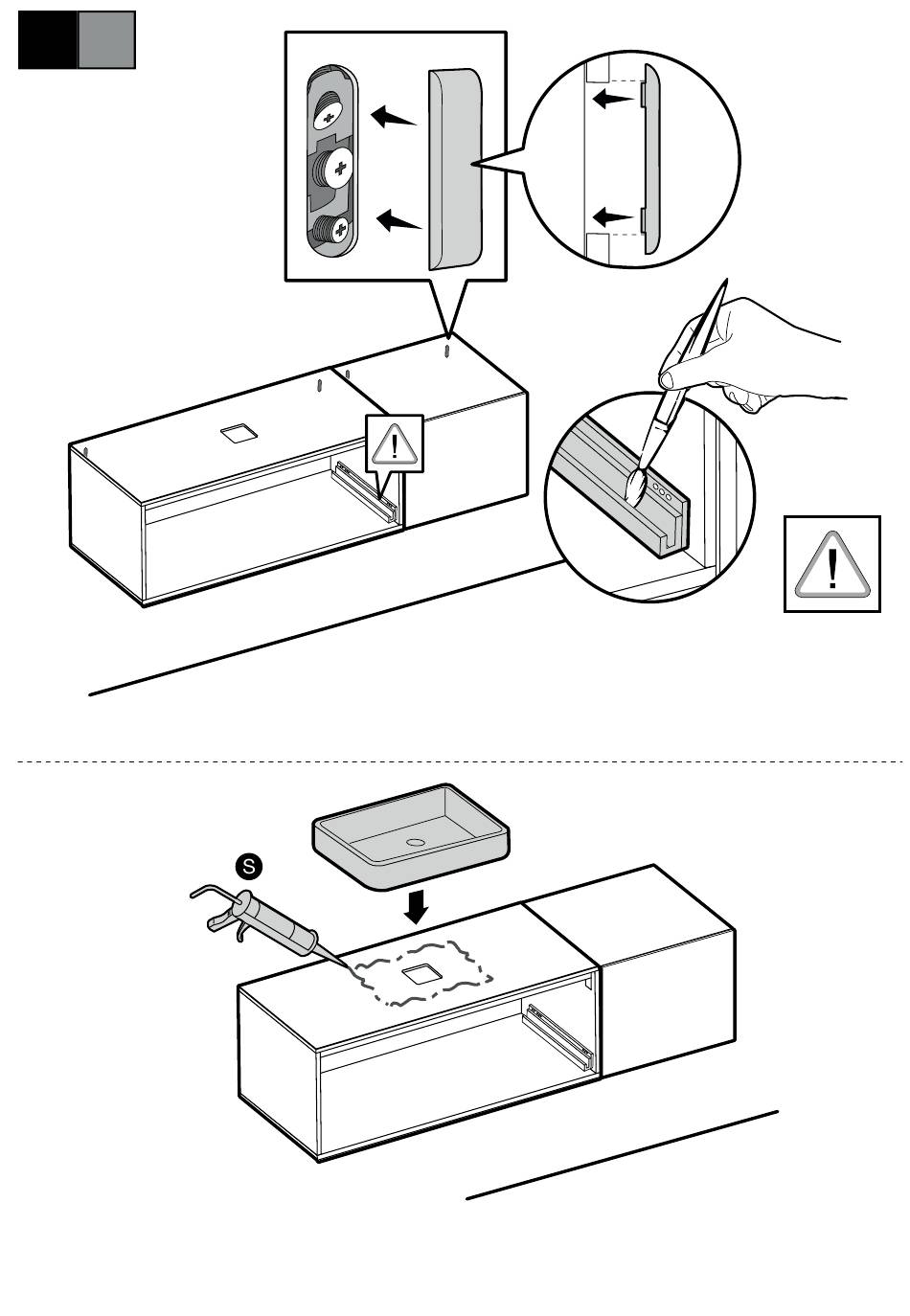 S