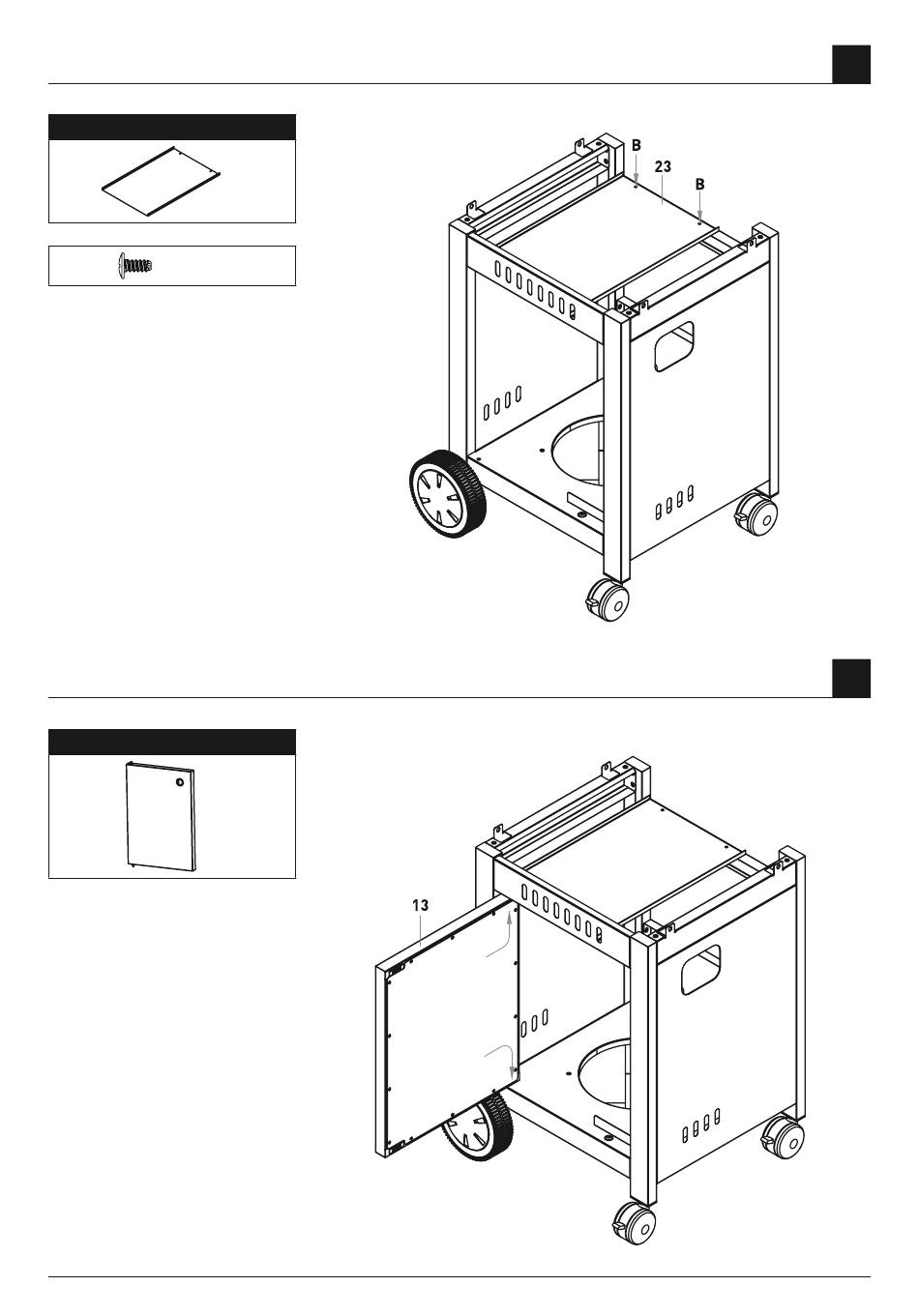 B
23
B

13