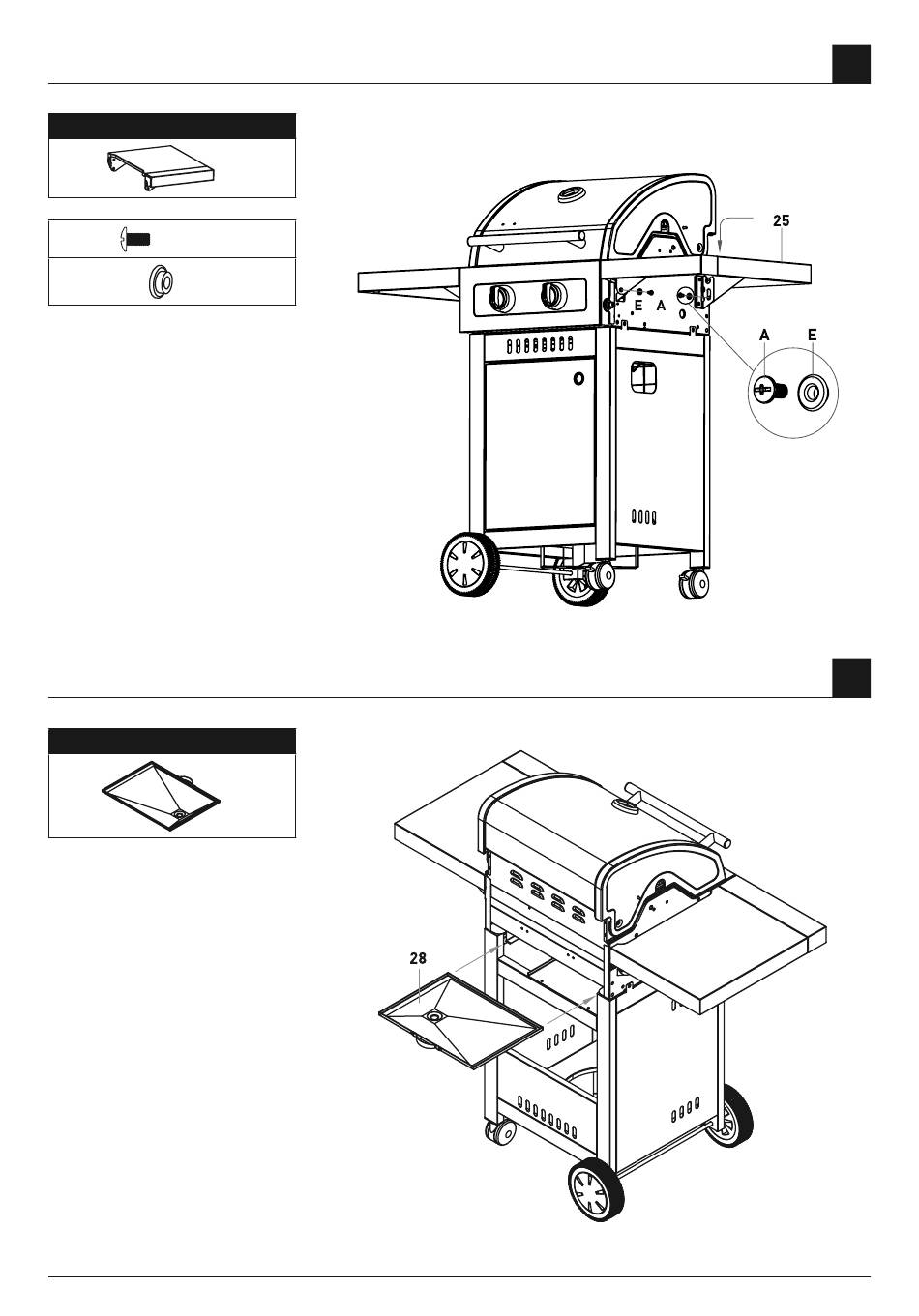 25

E A

A E

28