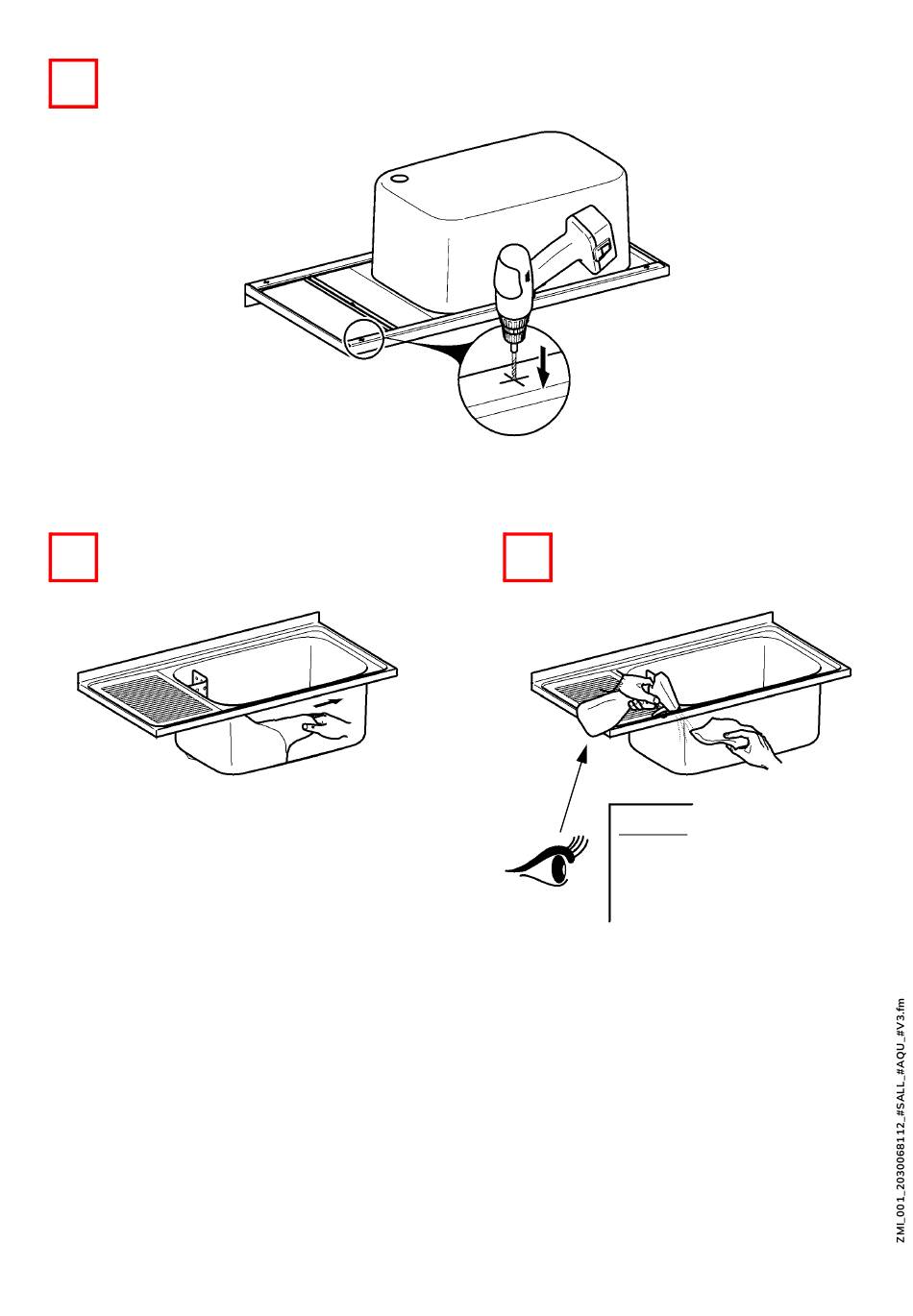 ZMI_001_2030068112_#SALL_#AQU_#V3.fm