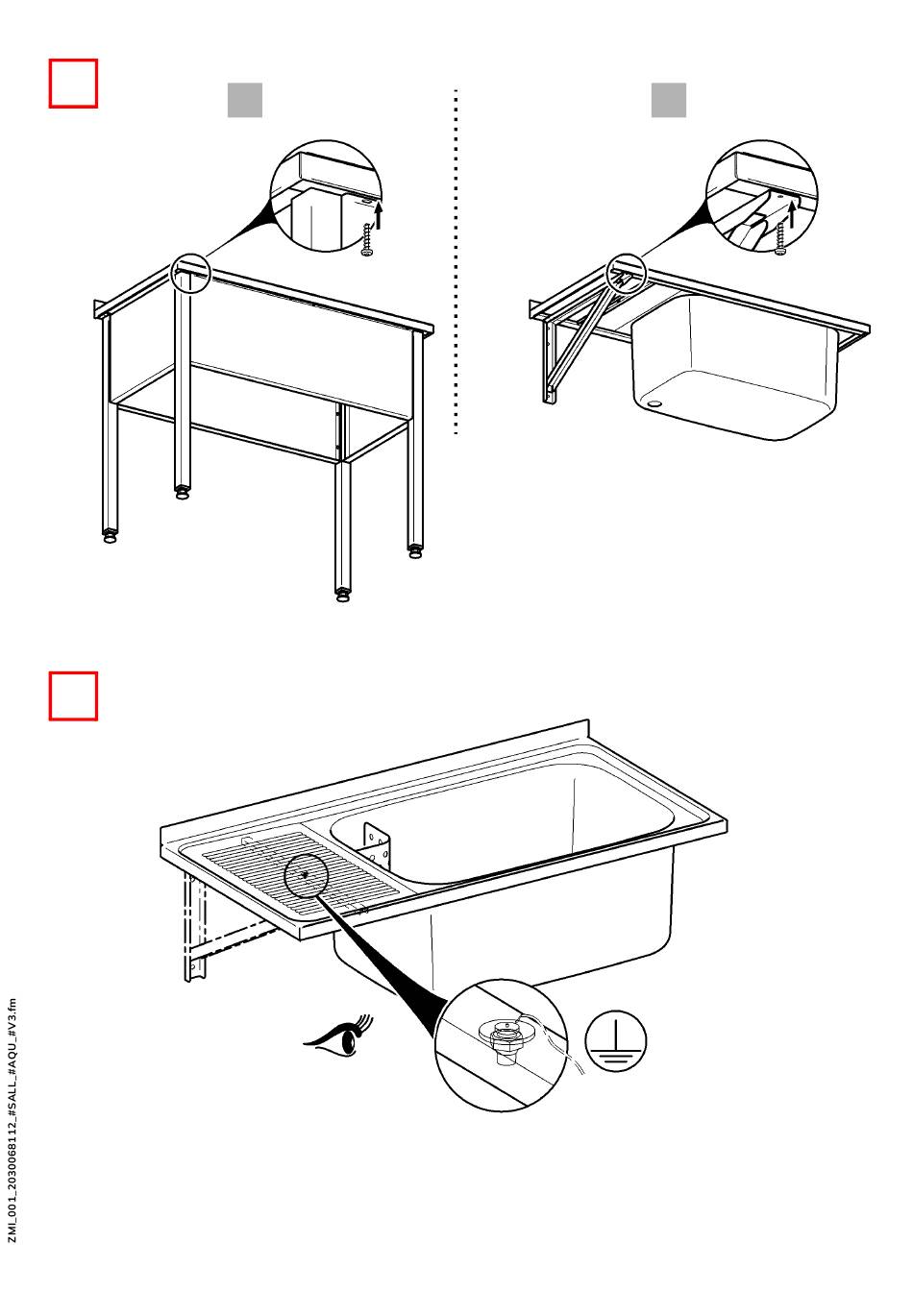 ZMI_001_2030068112_#SALL_#AQU_#V3.fm