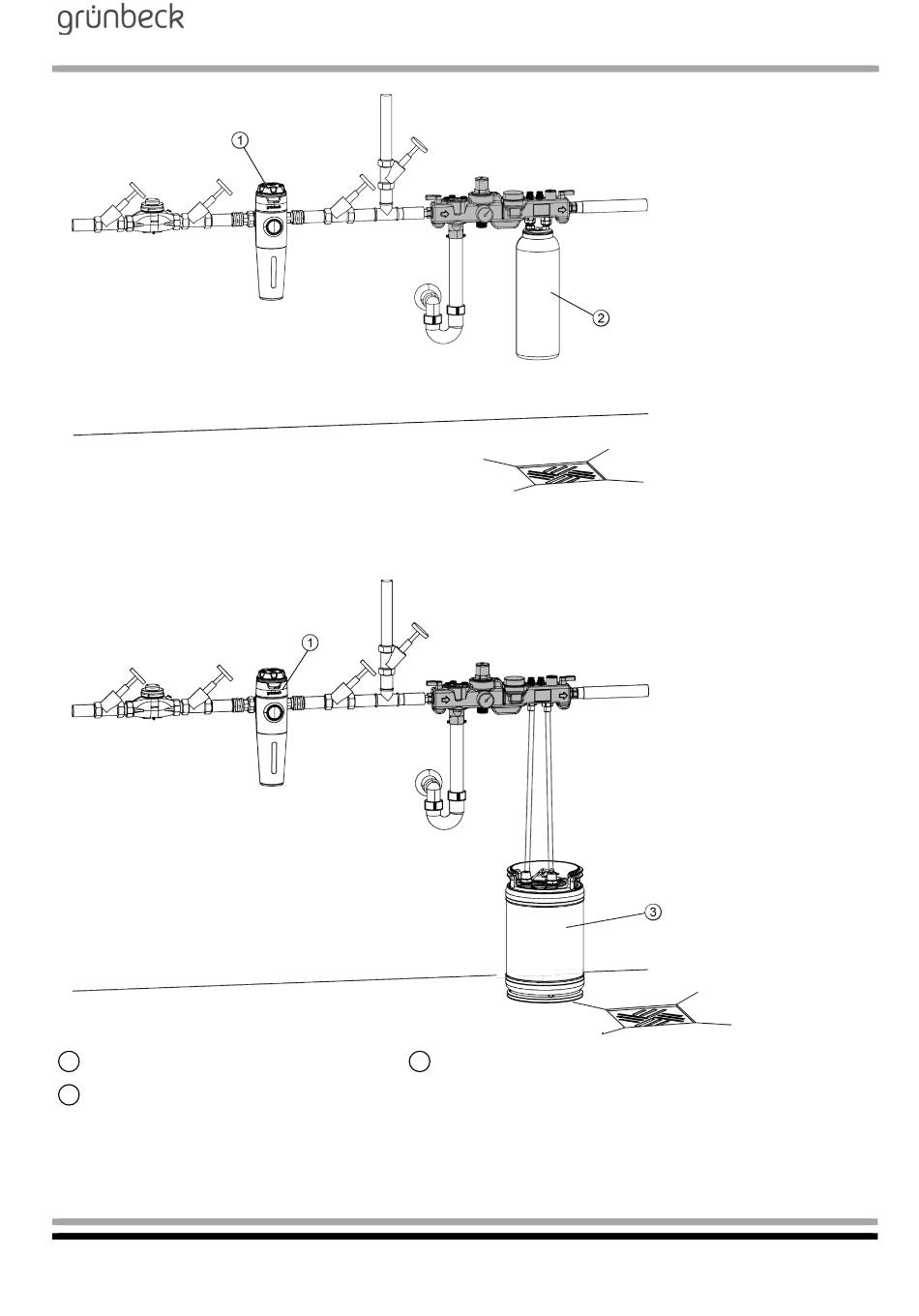 grünbeck

1

2

1

3