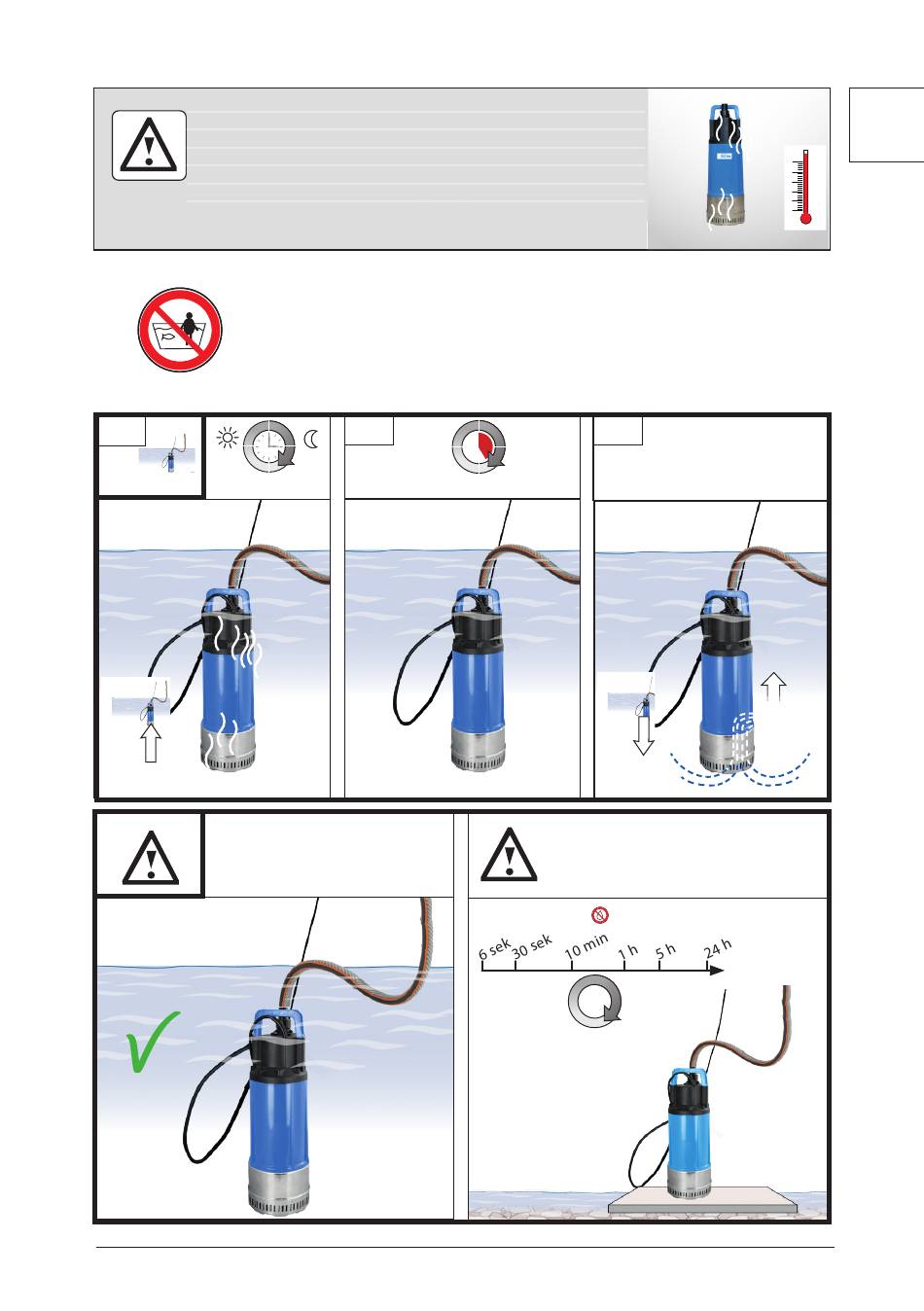 6 sek
30 sek
10 min
1 h
5 h
24 h