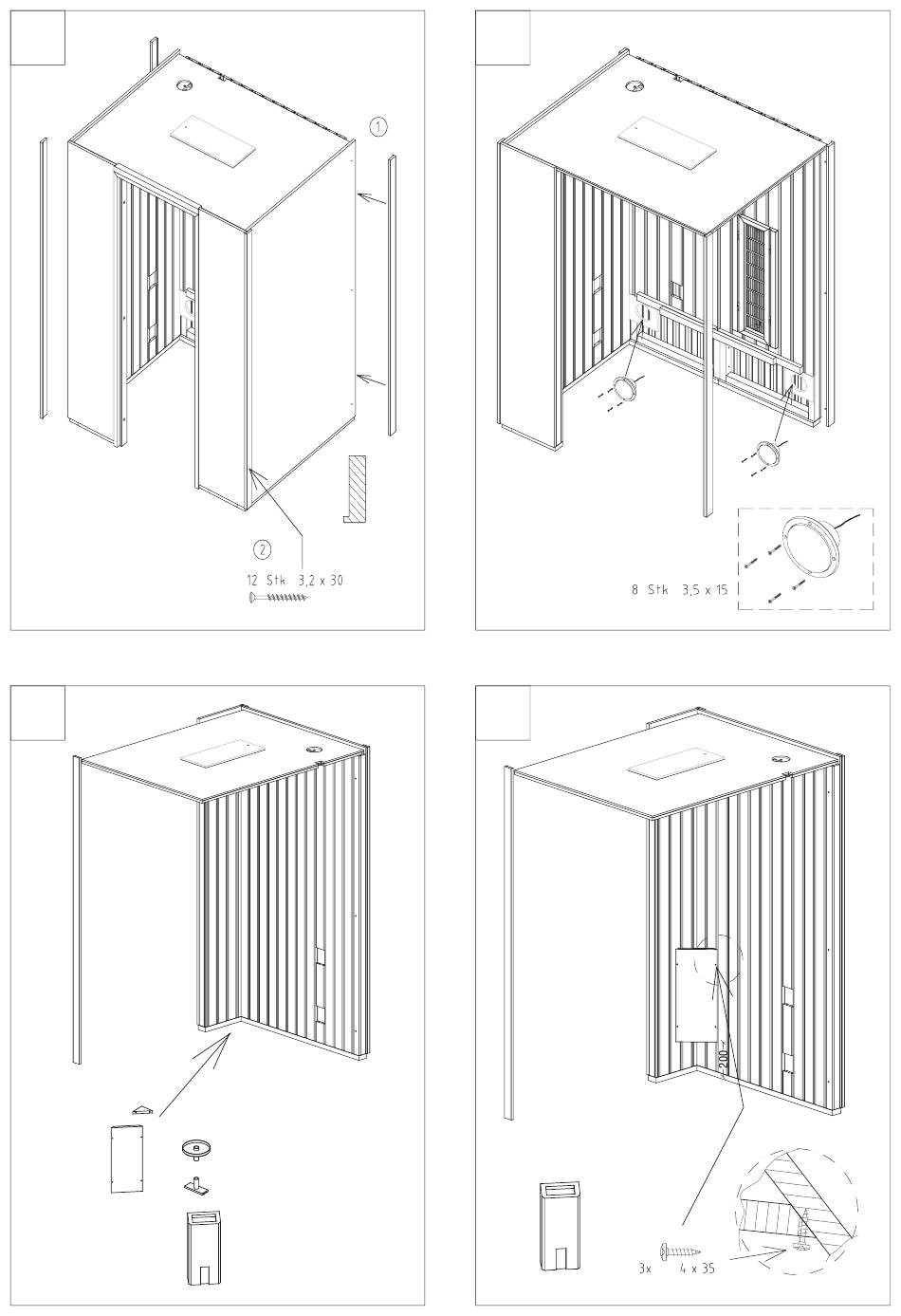 1

2

12 Stk 3,2 x 30

8 Stk 3,5 x 15

200

3x 4 x 35