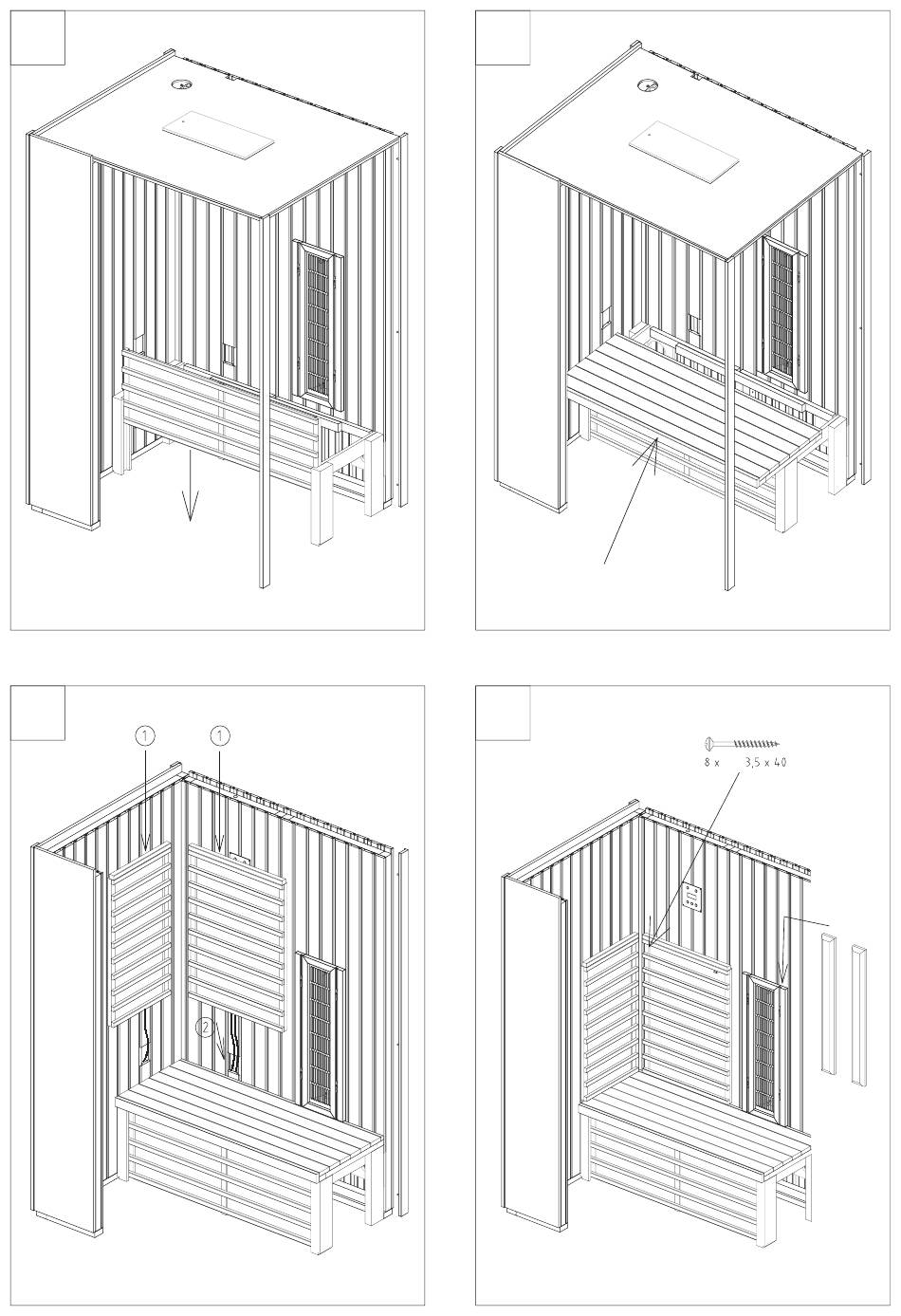 1

1

2

8 x 3,5 x 40