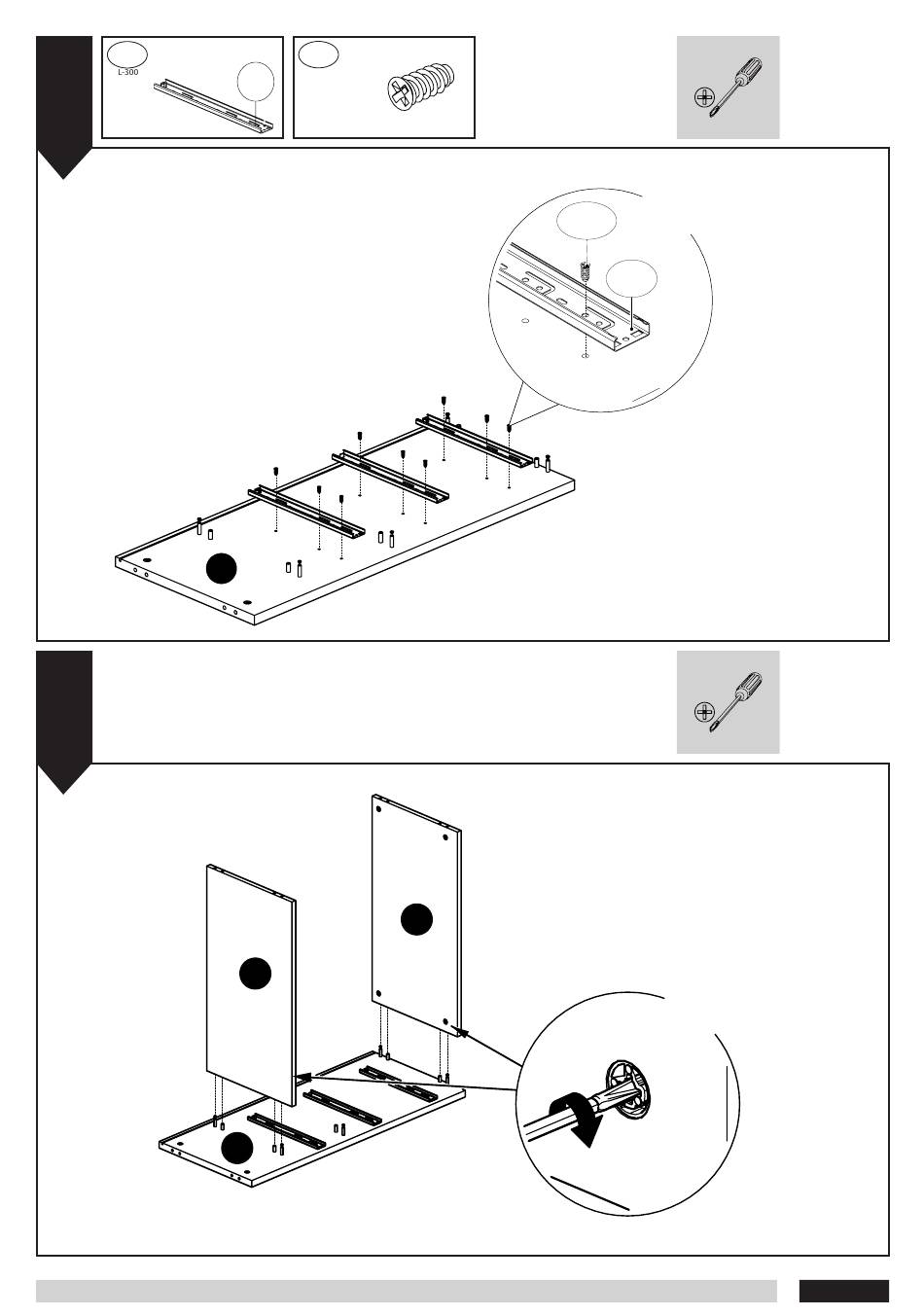 L-300