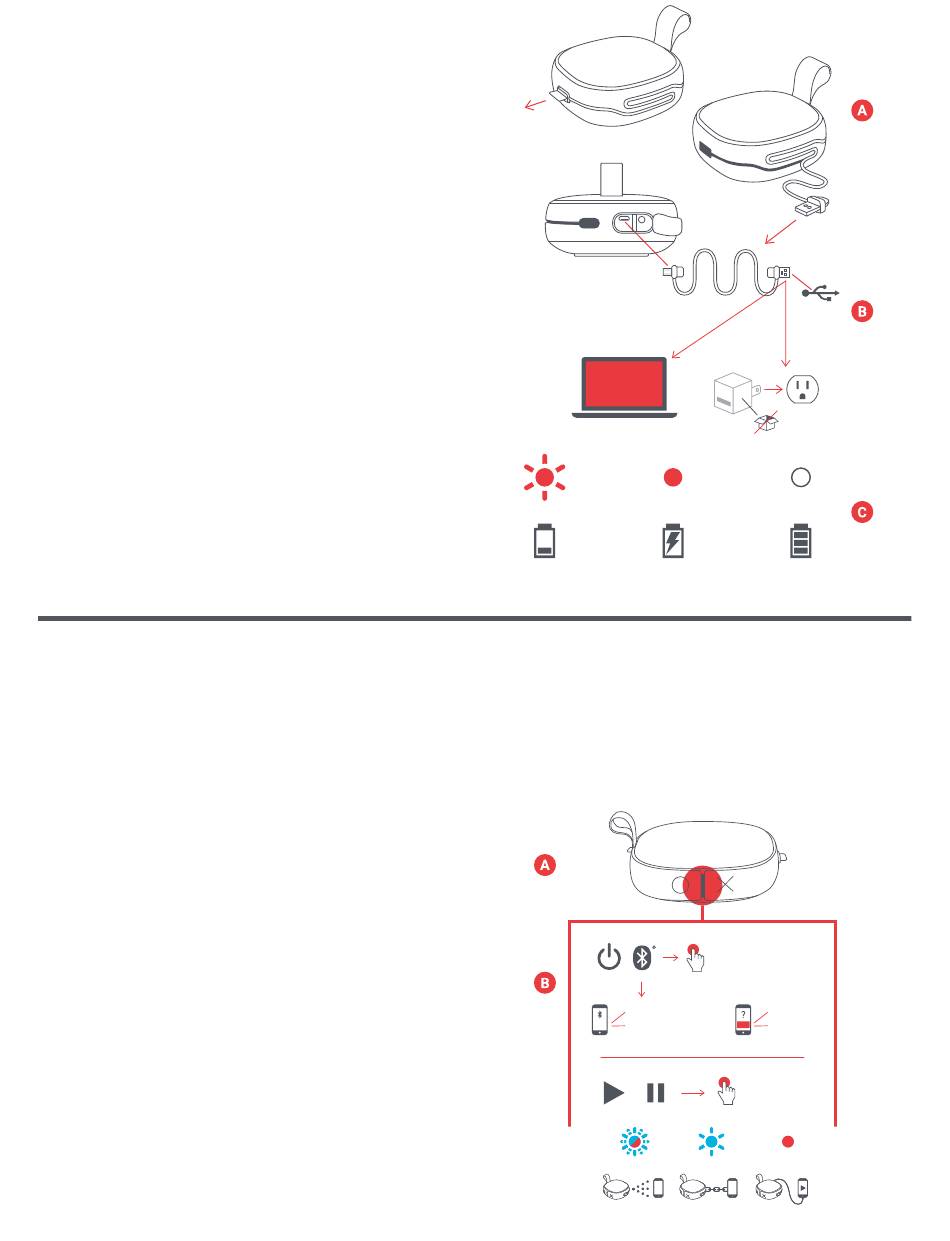 A

B

C

A

B

?