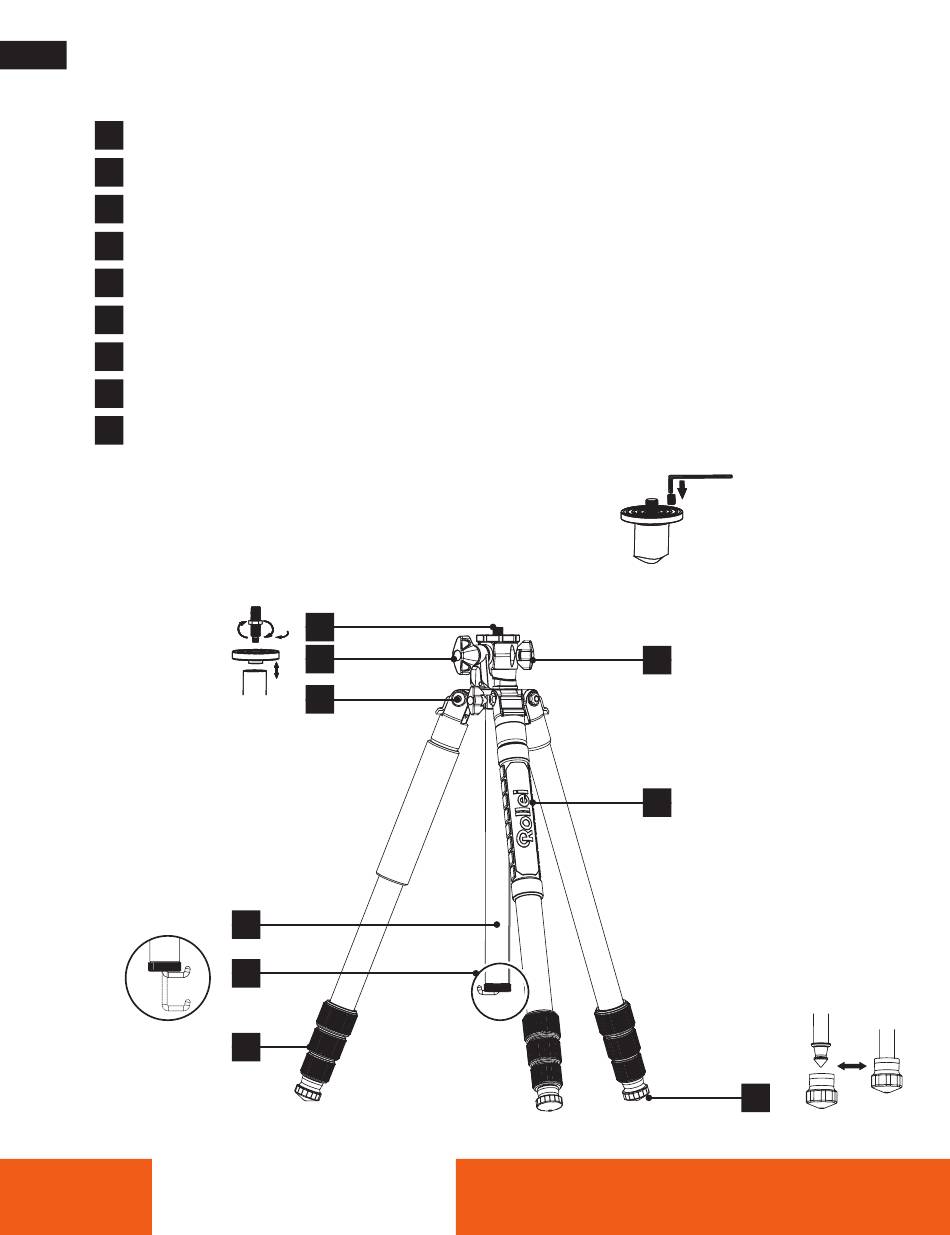 Rollei