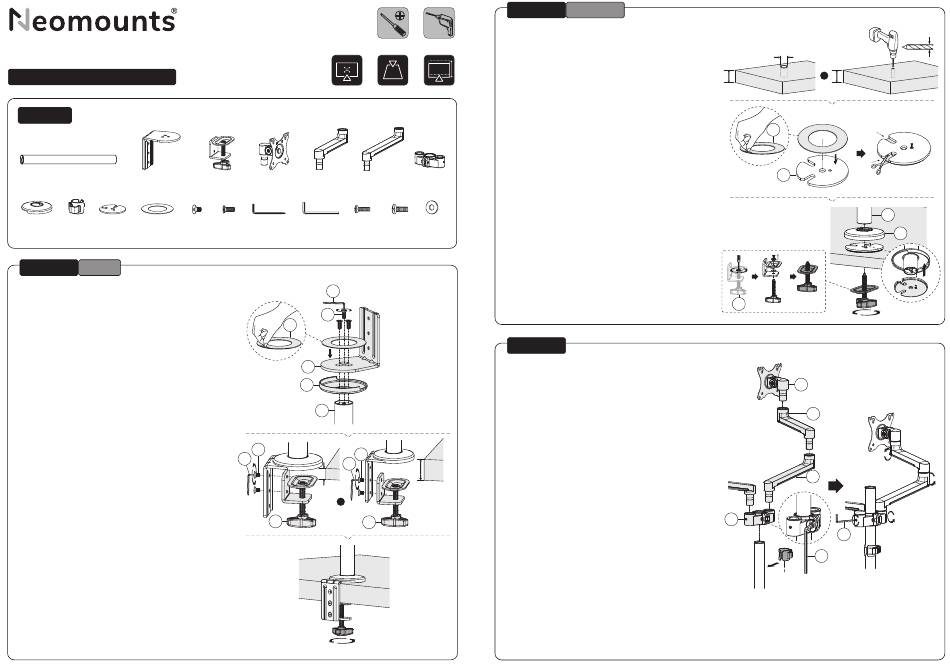 Neomounts®