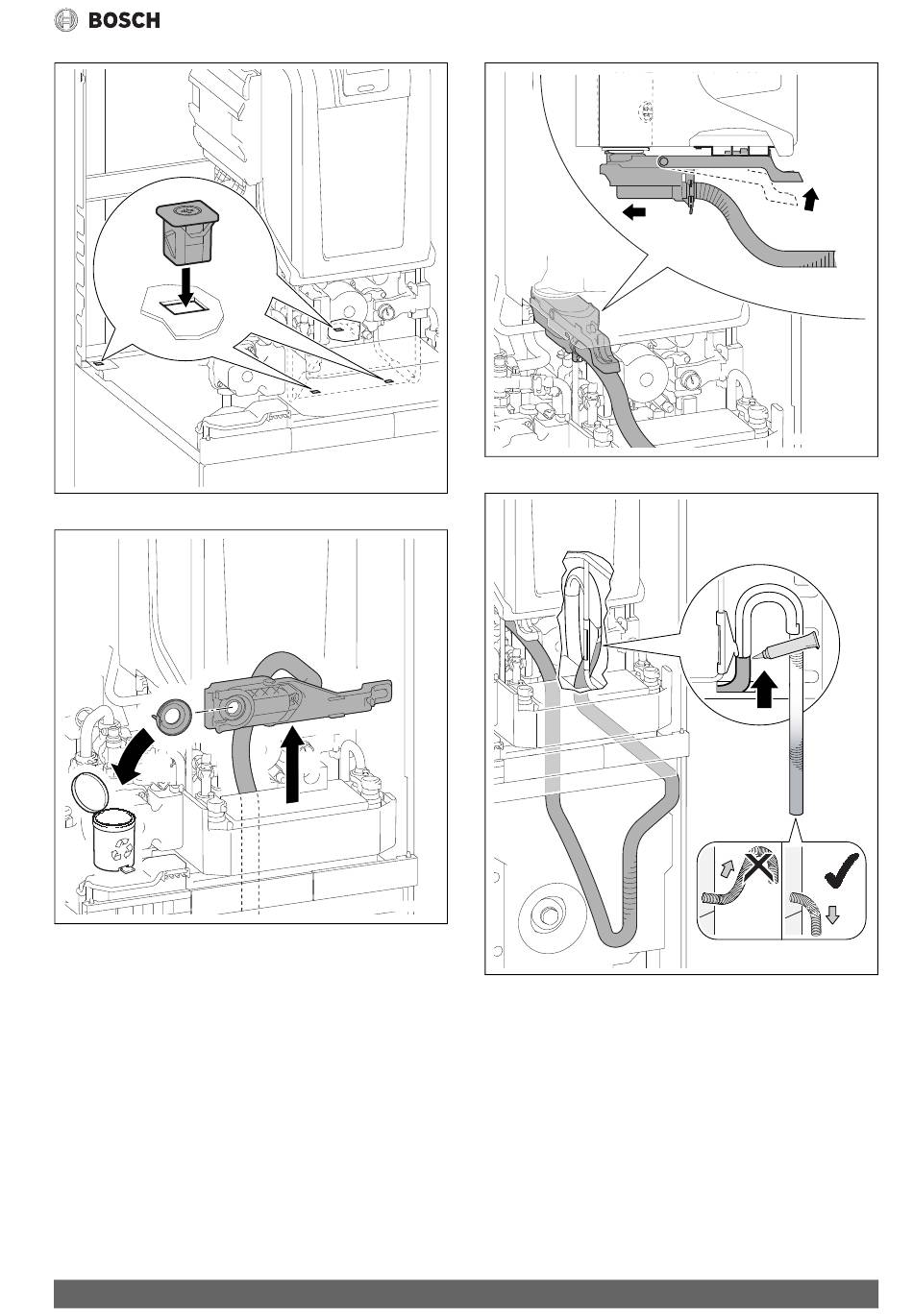 BOSCH