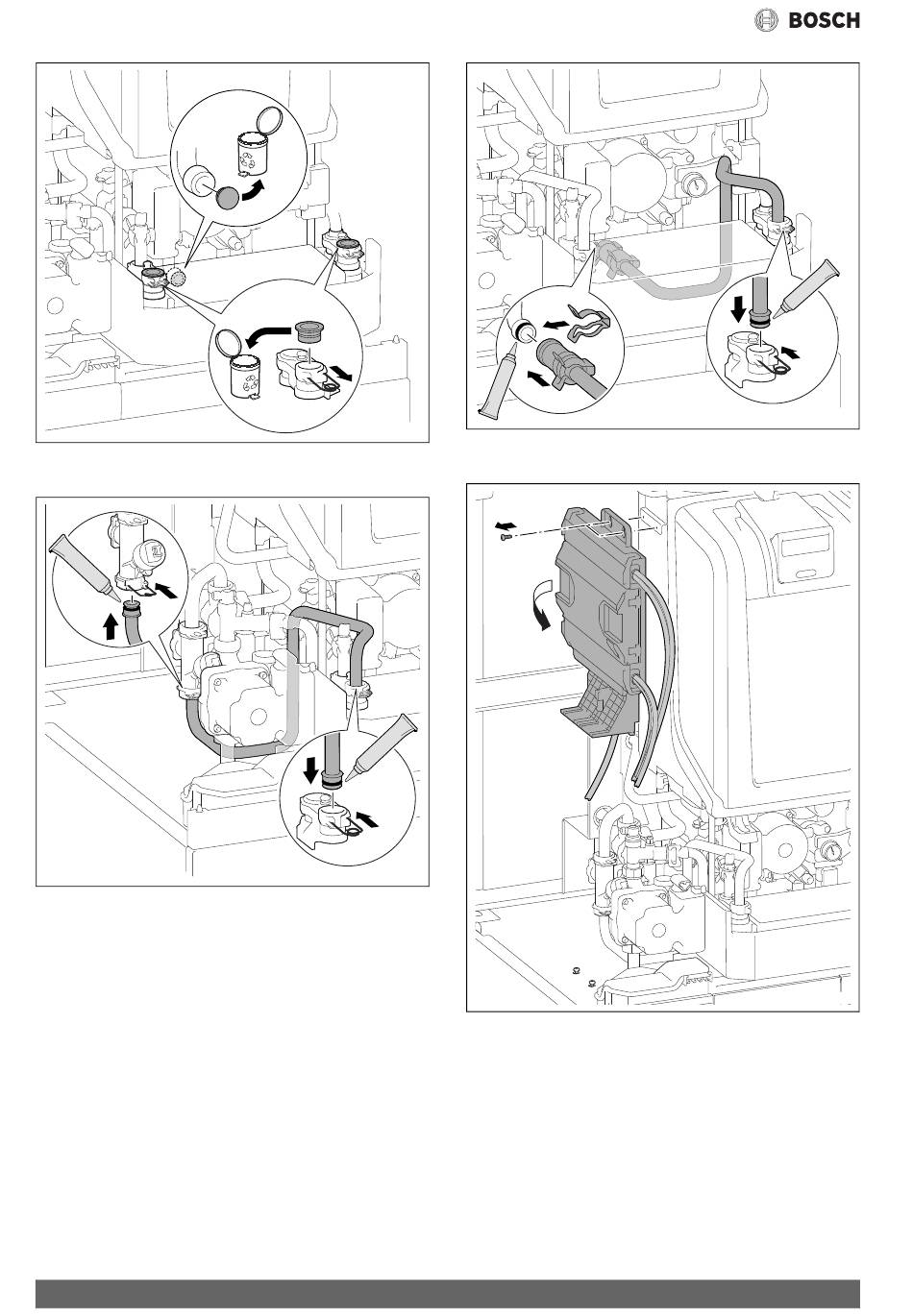 BOSCH