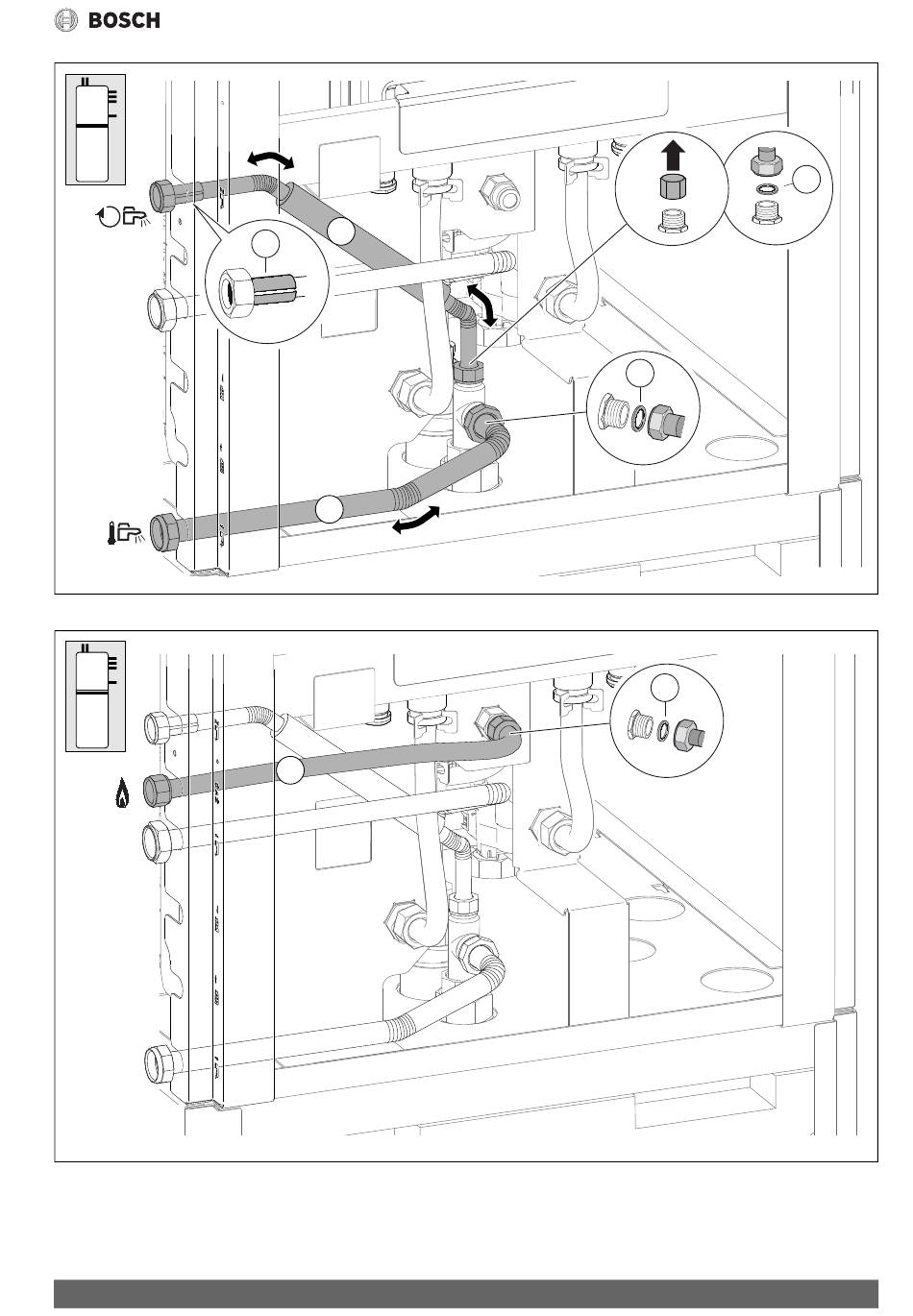 BOSCH