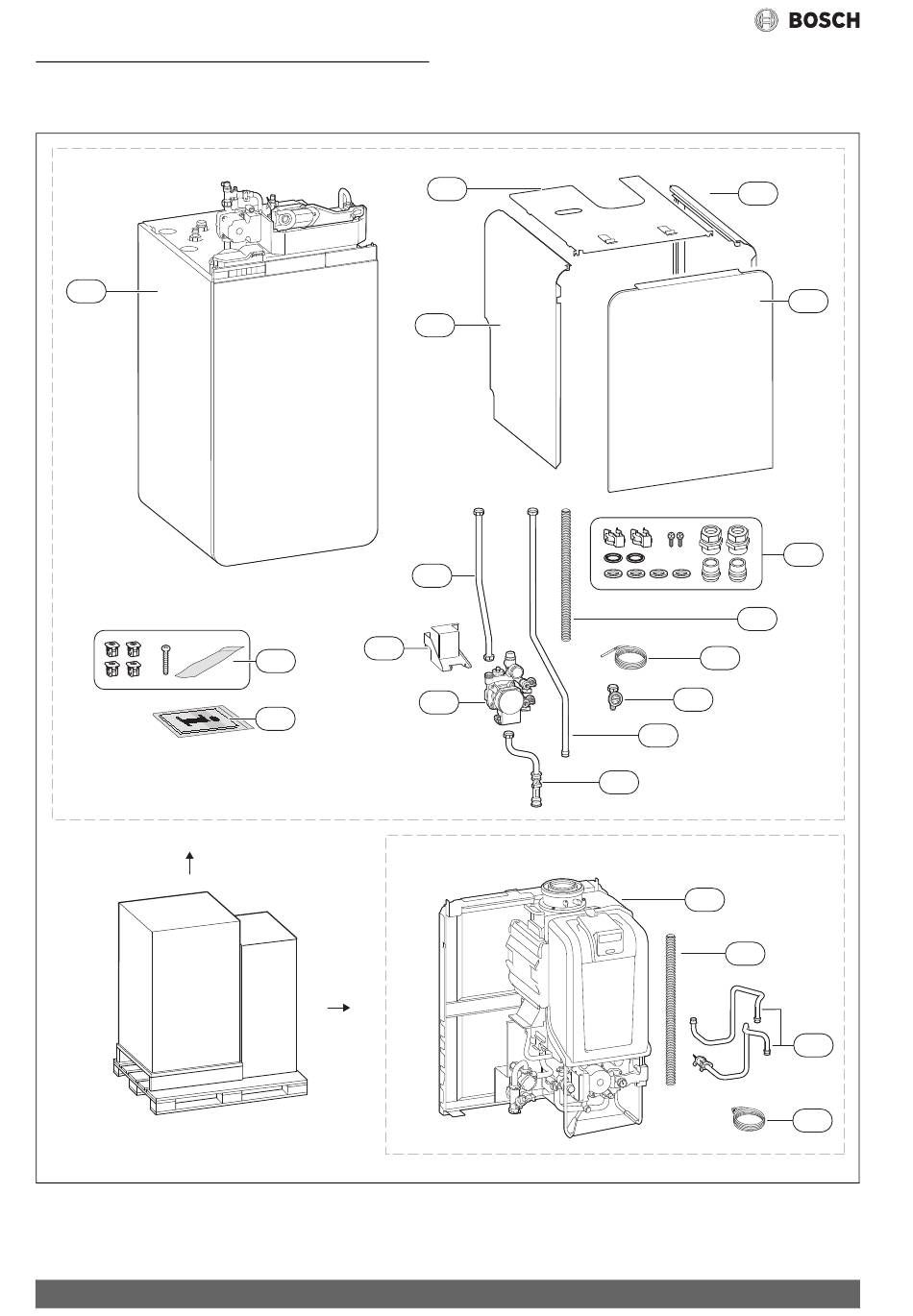 BOSCH