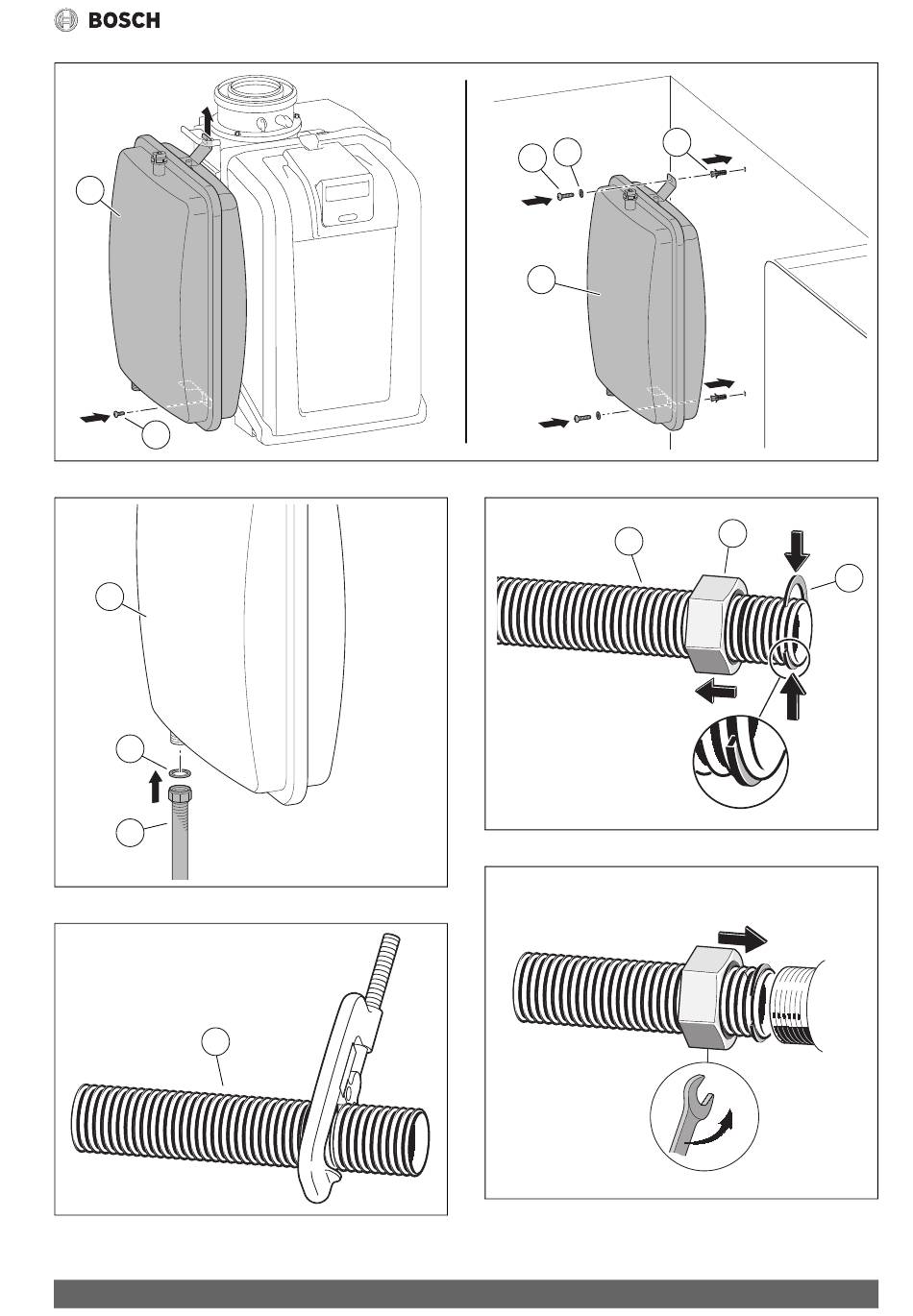 BOSCH