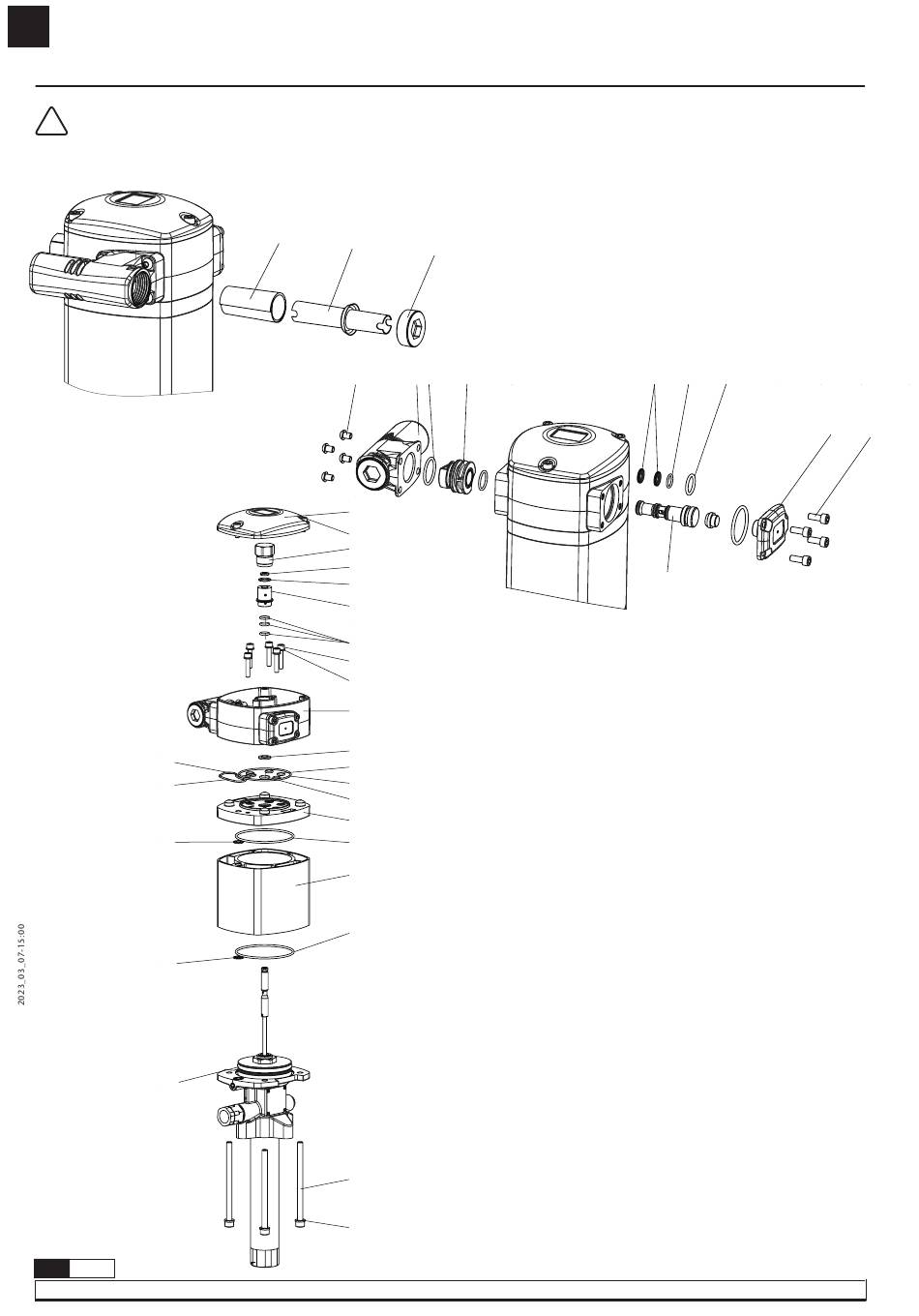 2023_03_07-15:00