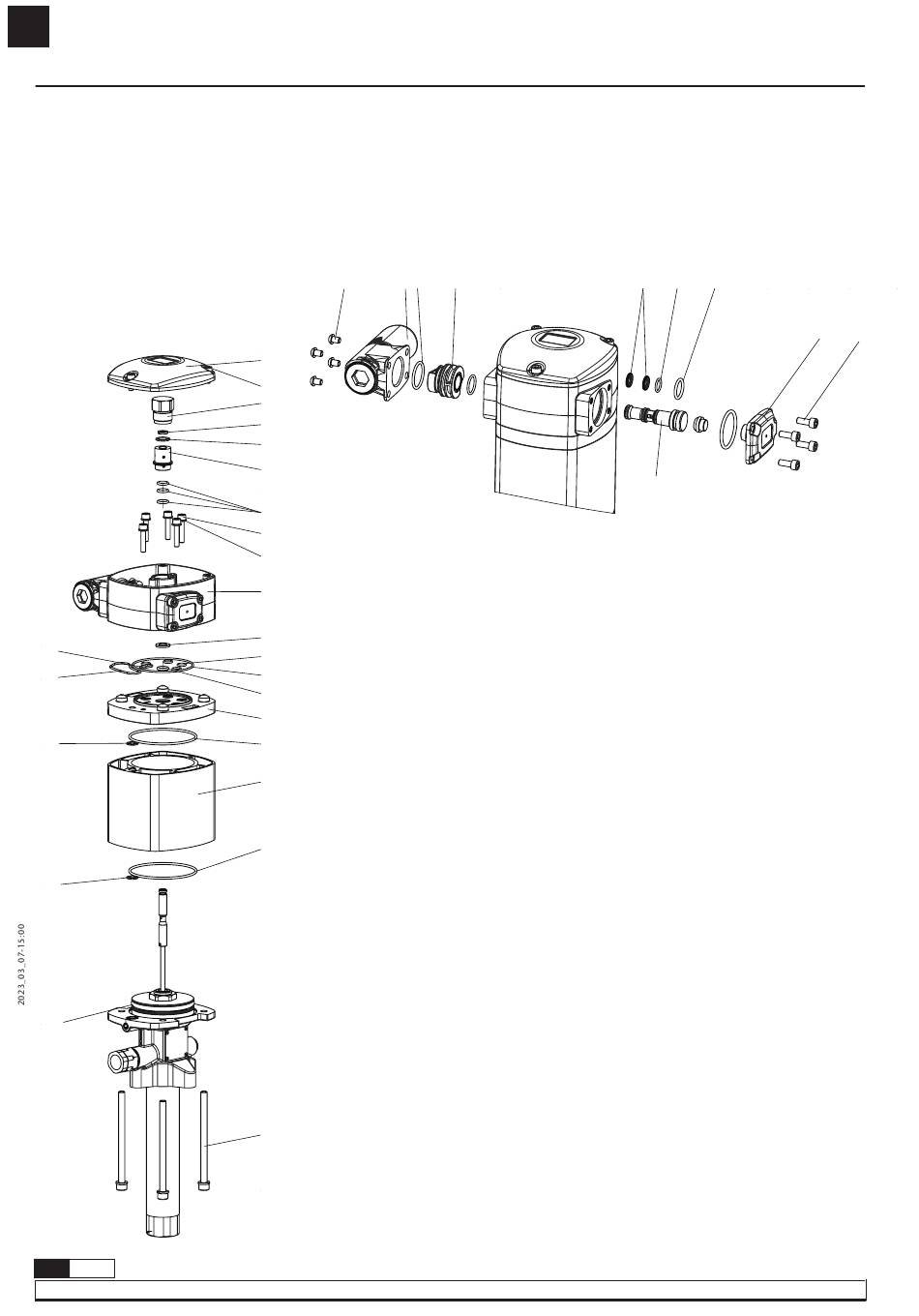 2023_03_07-15:00