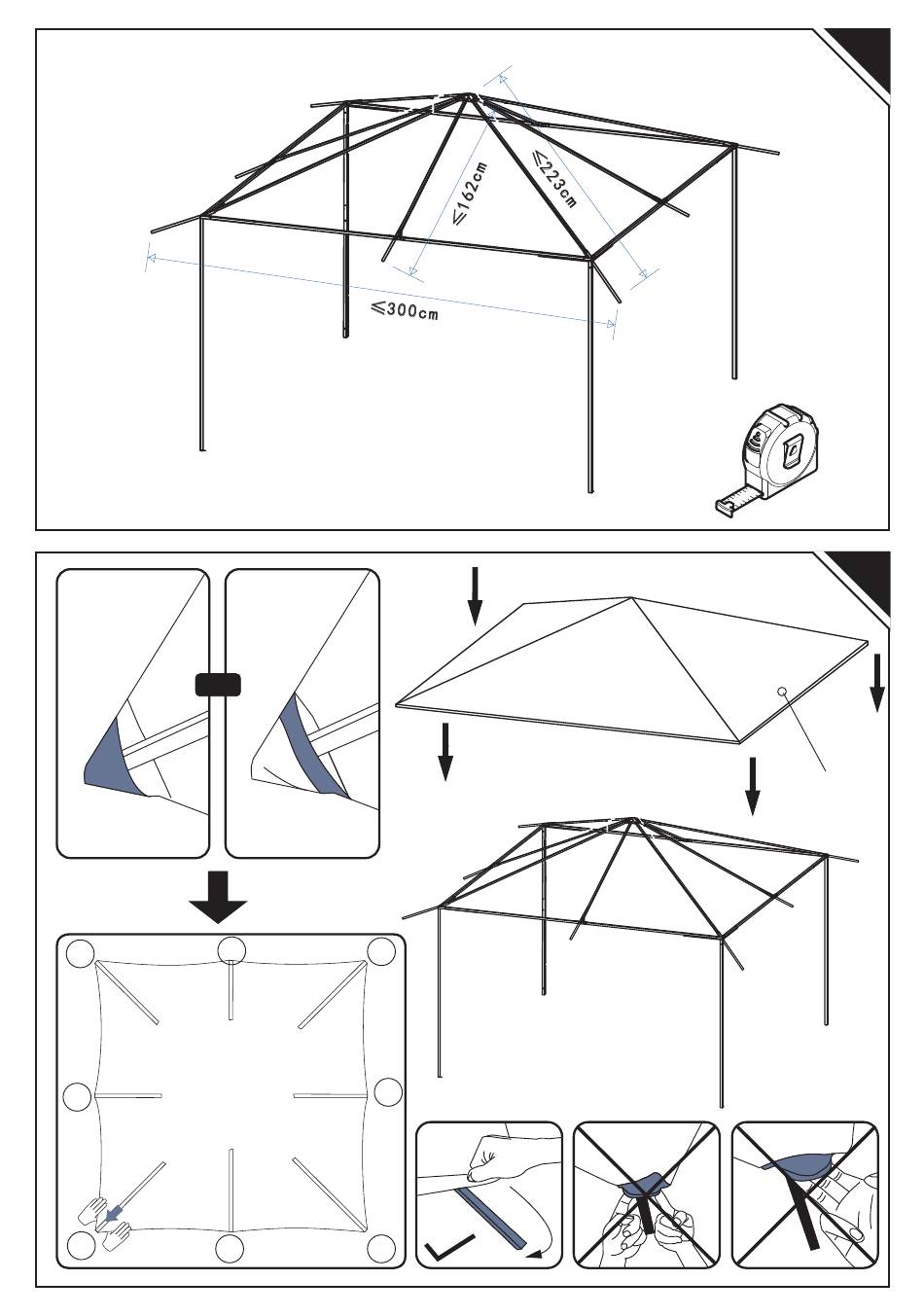 ≤162cm

≤223cm

≤300cm