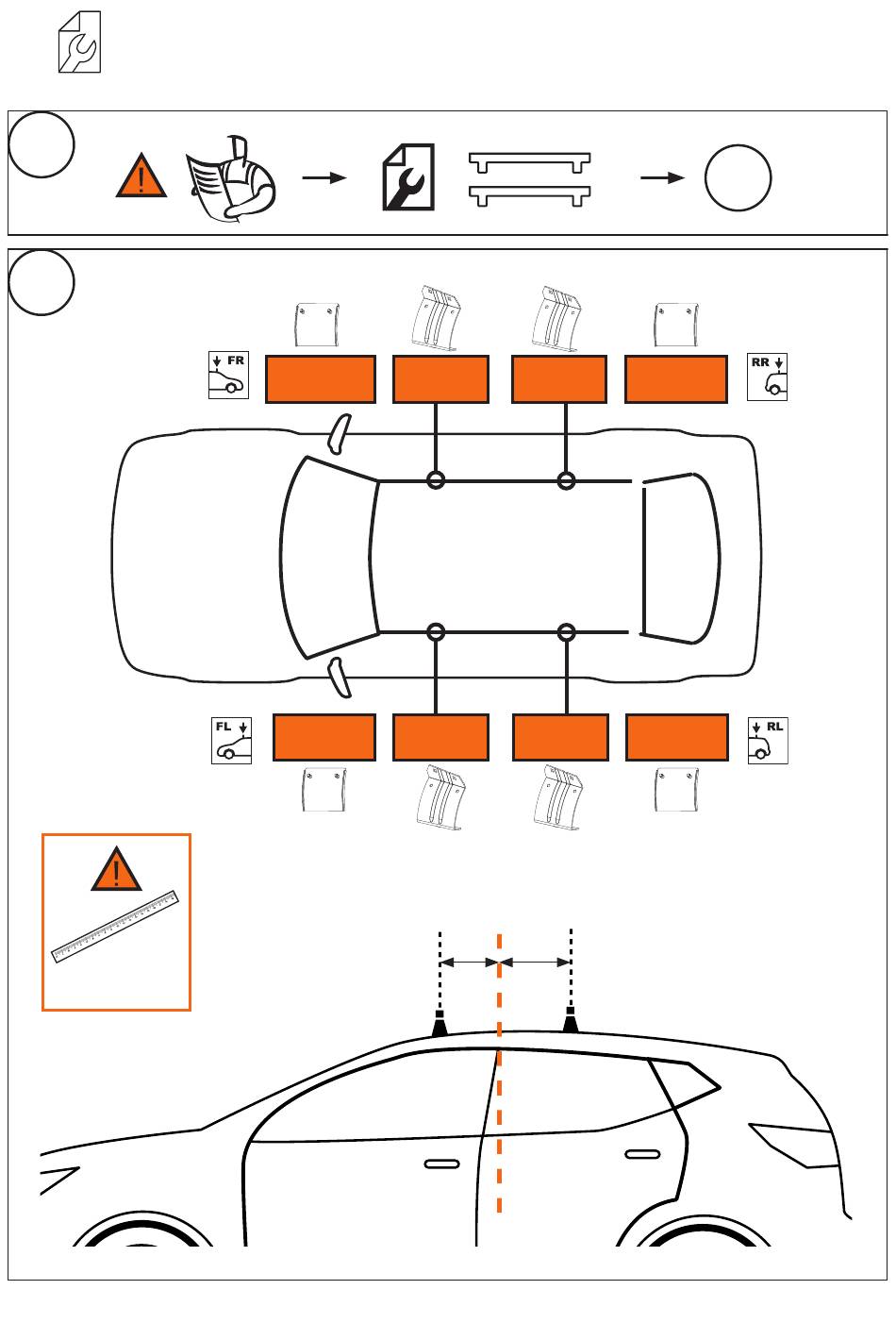 FR

RR

FL

RL