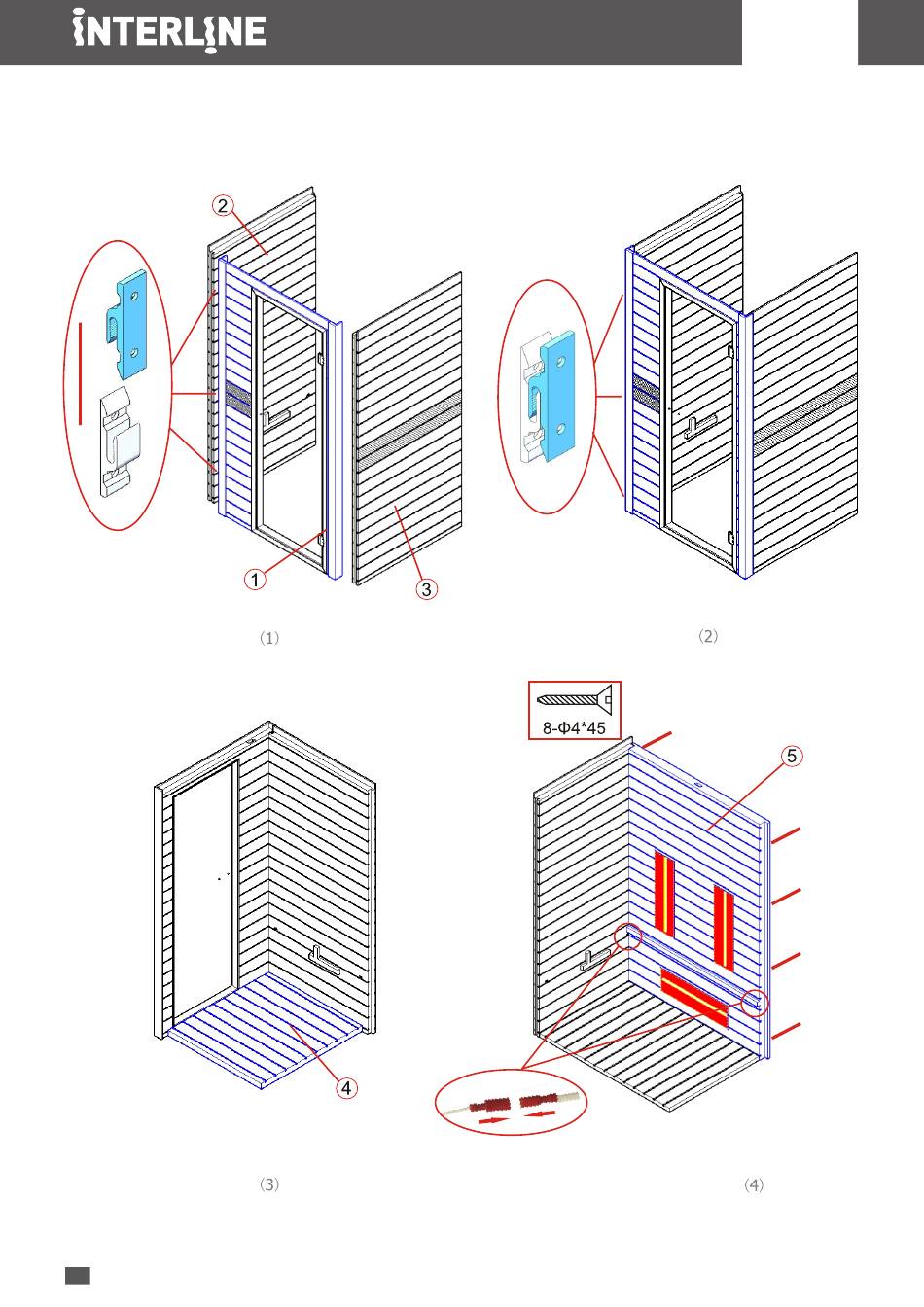 INTERLINE

2

1

3

(1)

(2)

8-Φ4*45

5

4

(3)

(4)