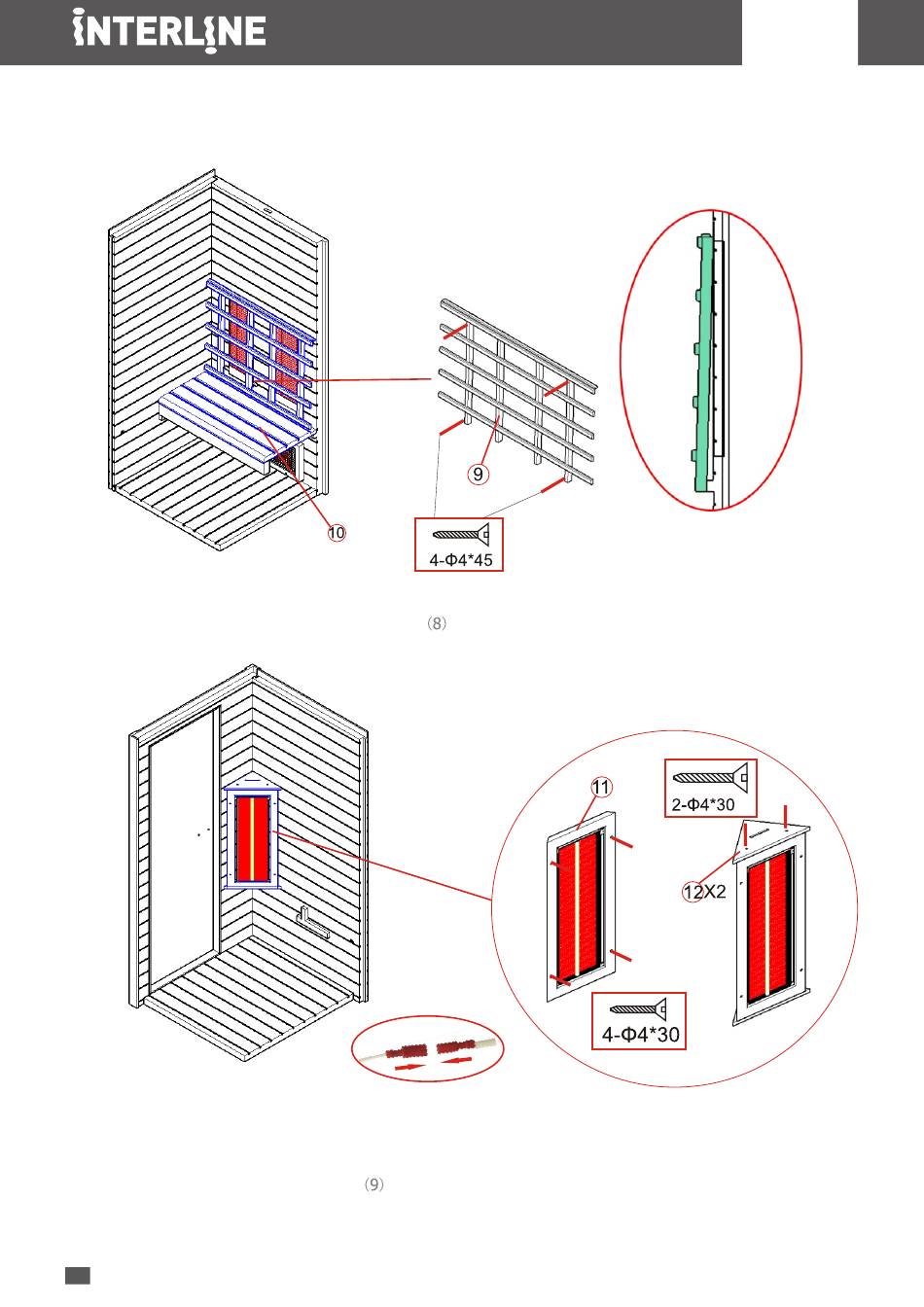 INTERLINE

9

10

4-Φ4*45

（8）

11

2-Φ4*30

12X2

4-Φ4*30

（9）