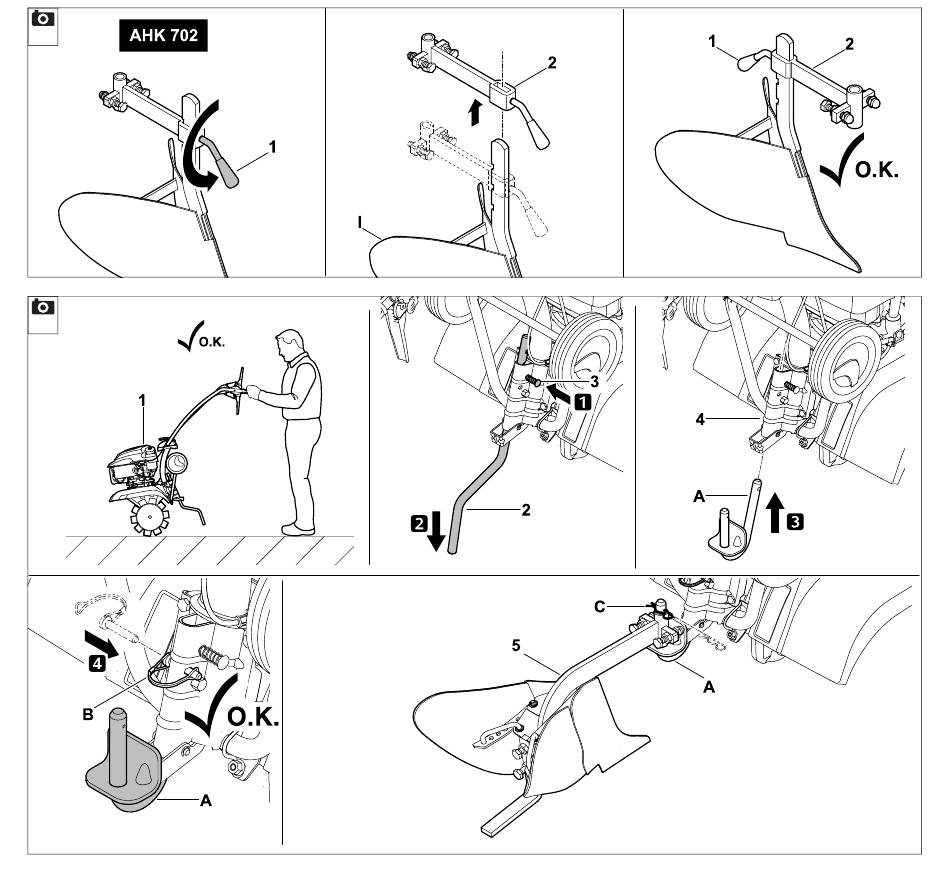 AHK 702

1

2

I

1

2

O.K.

O.K.

1

3

1

2

2

4

A

3

4

B

O.K.

A

C

5

A