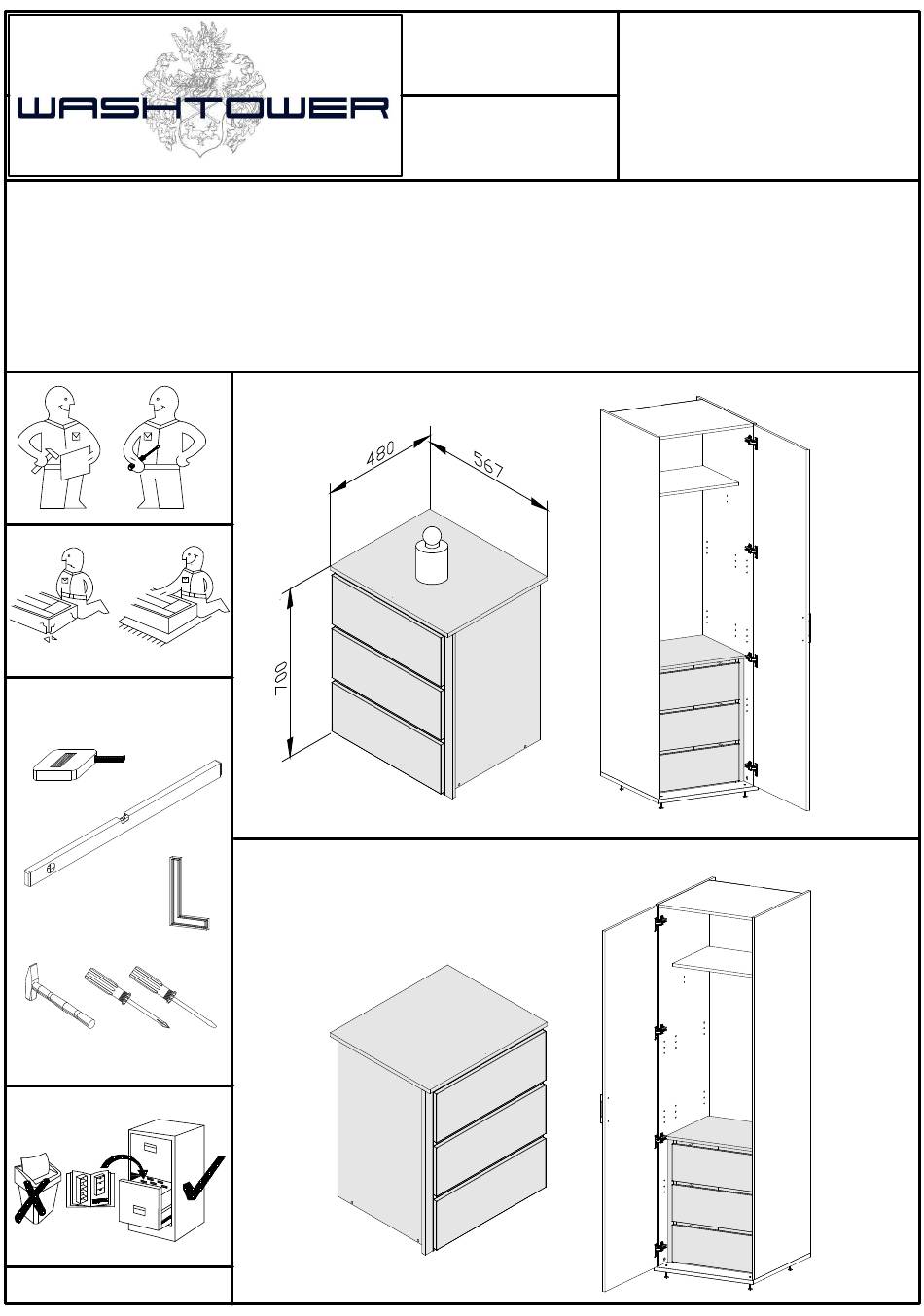 WASHTOWER

480
567
700