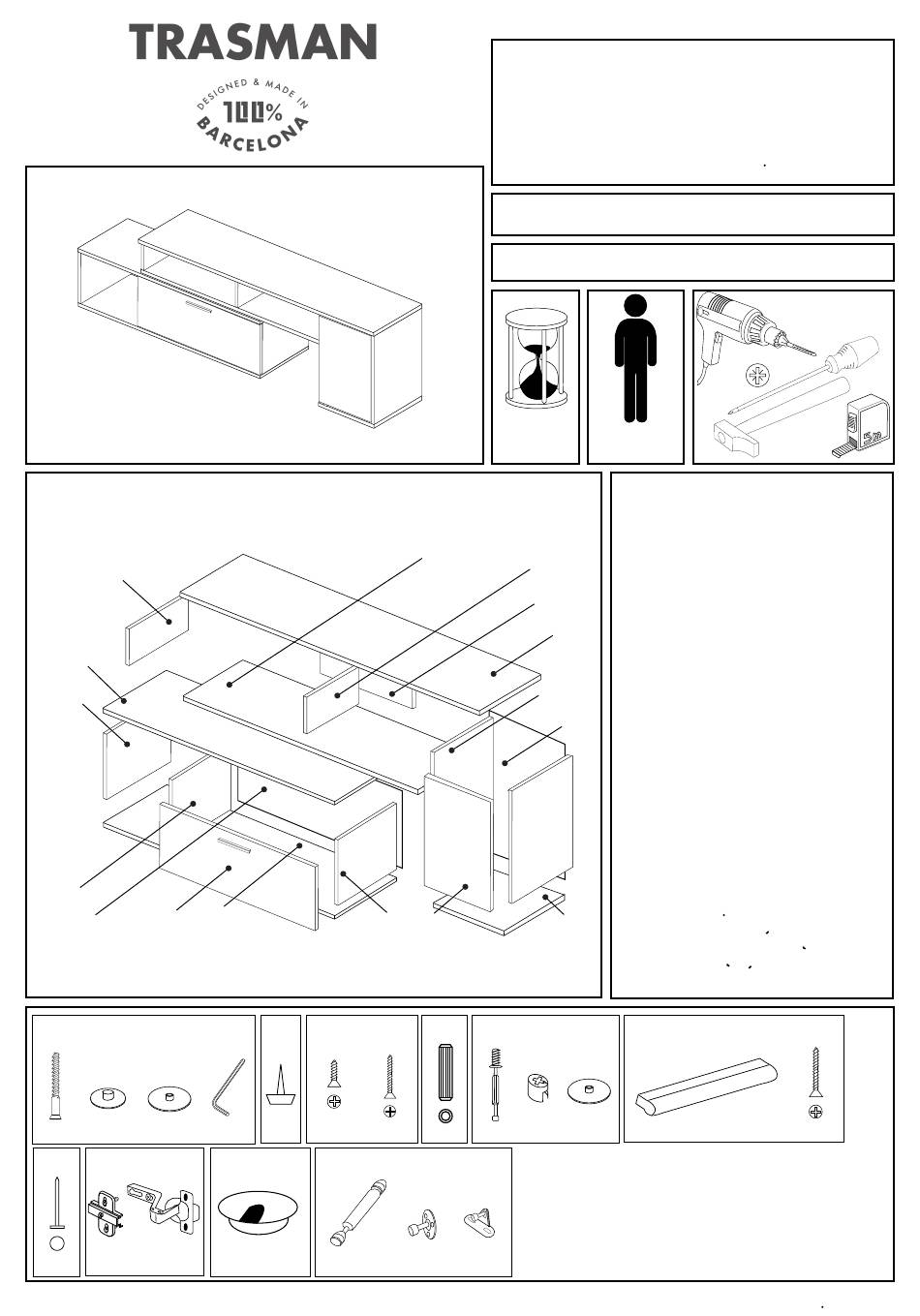 TRASMAN

DESIGNED & MADE IN
100%
BARCELONA