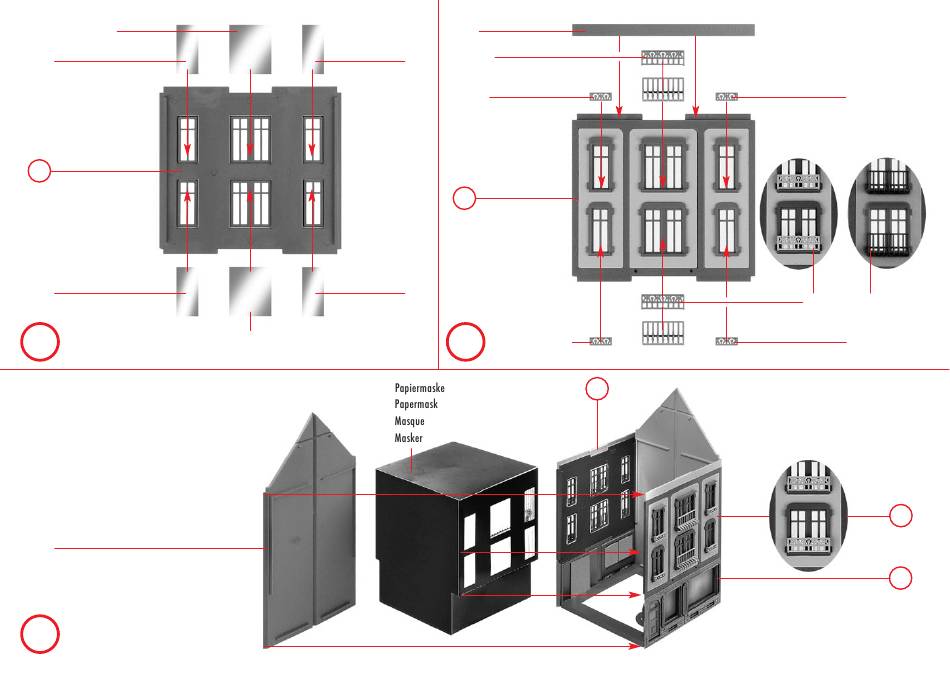 Papiermaske
Papermask
Masque
Masker