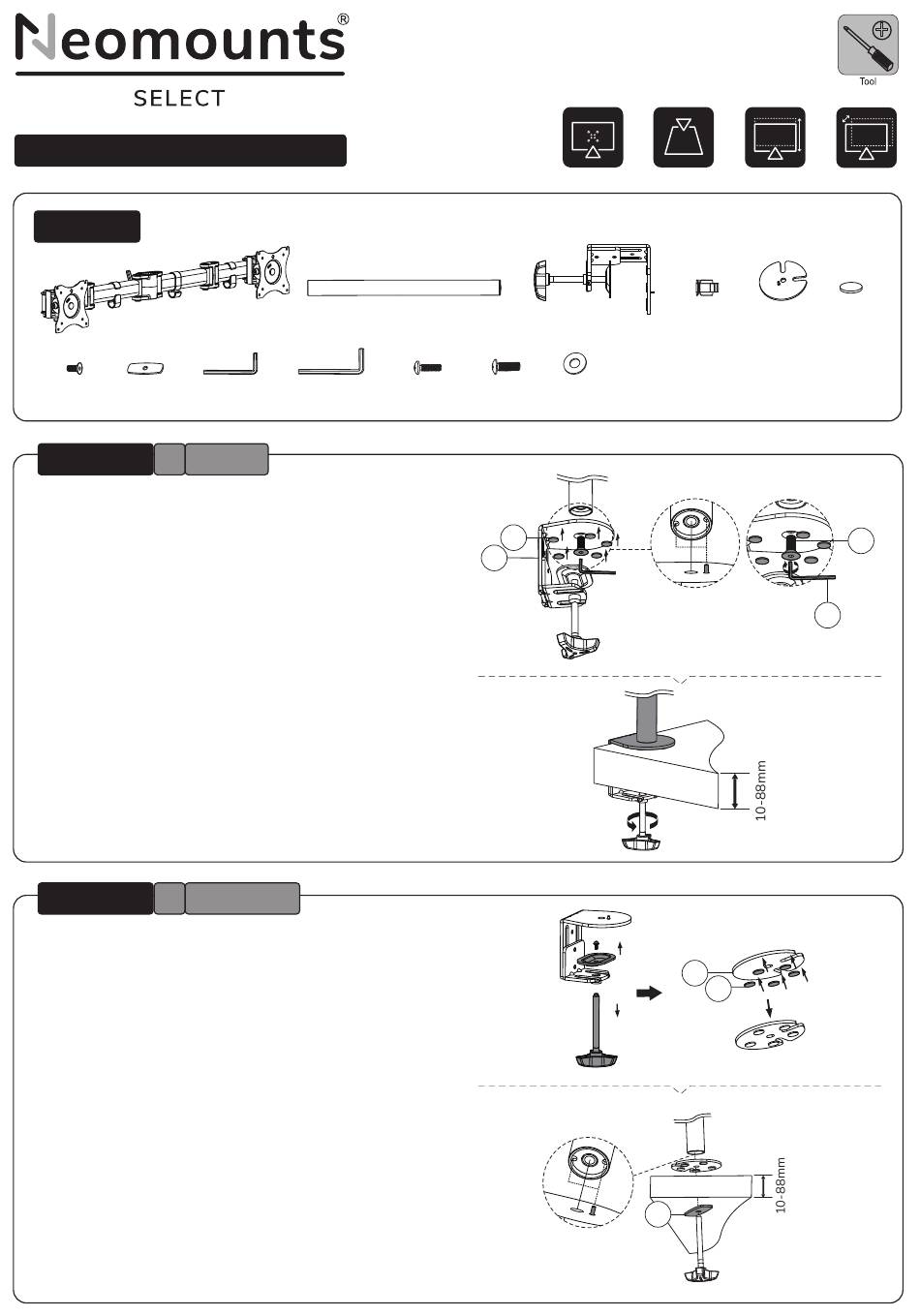 Neomounts®

SELECT

Tool

10-88mm

10-88mm