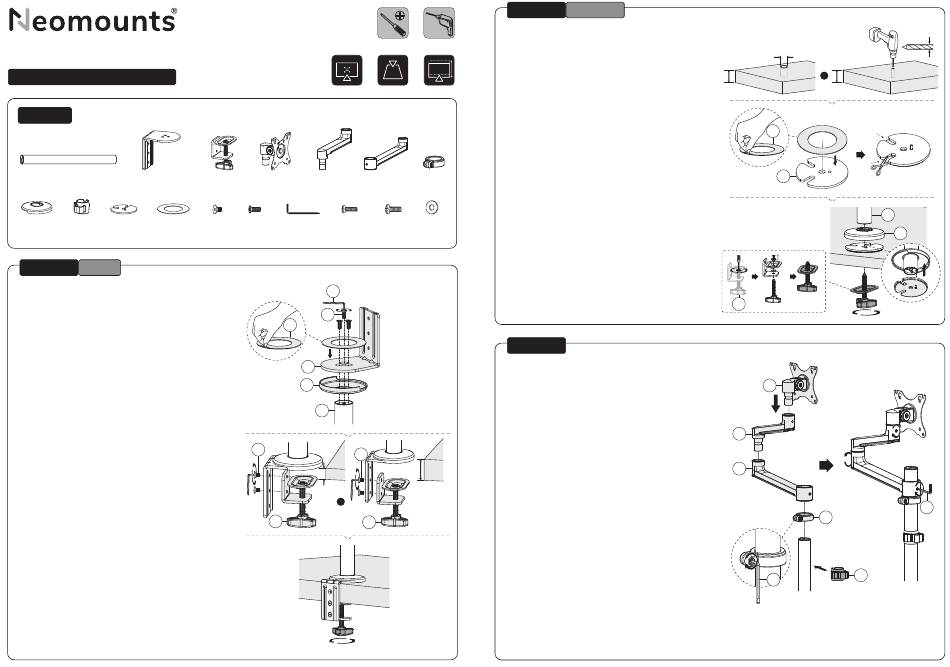 Neomounts®