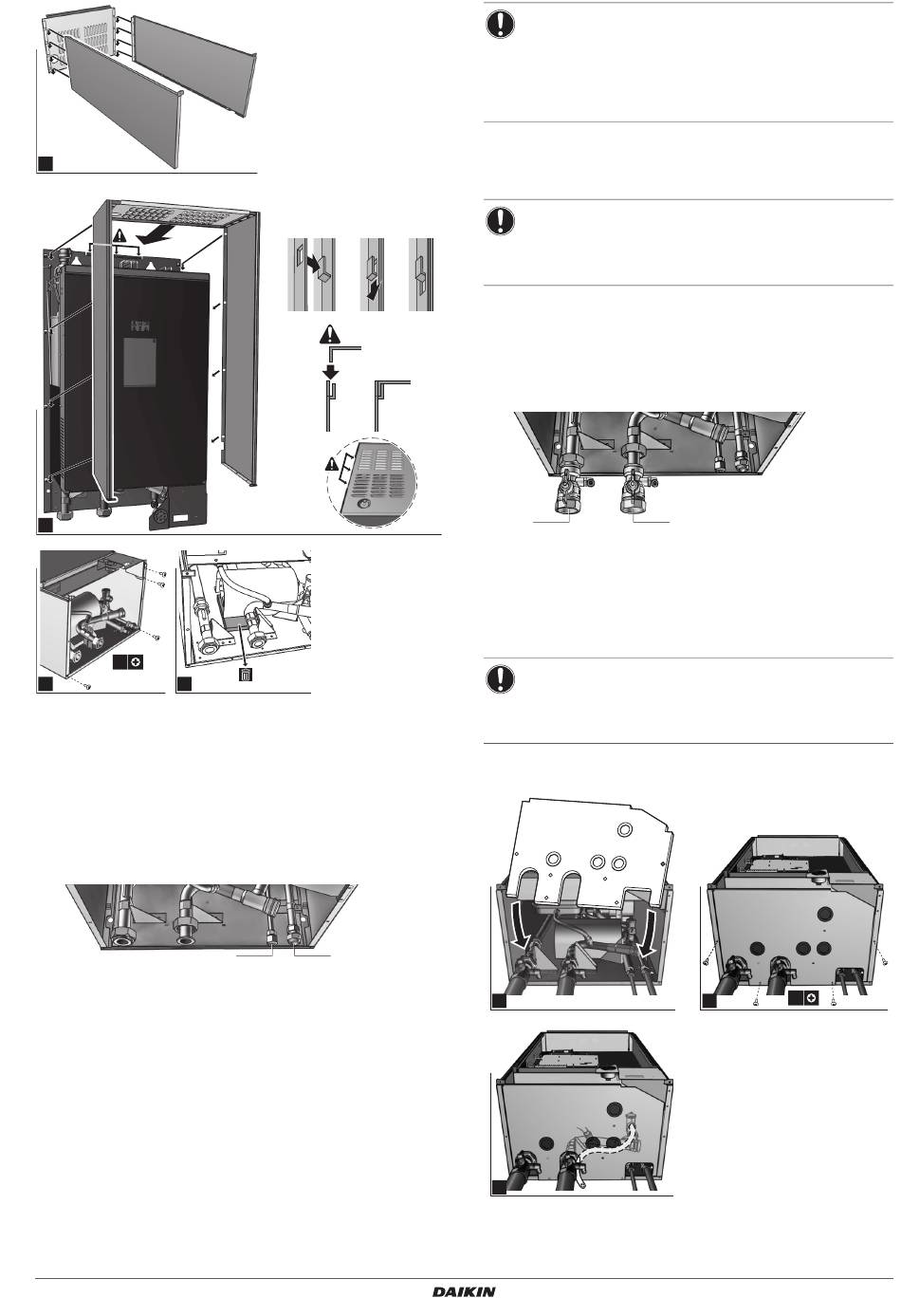 DAIKIN