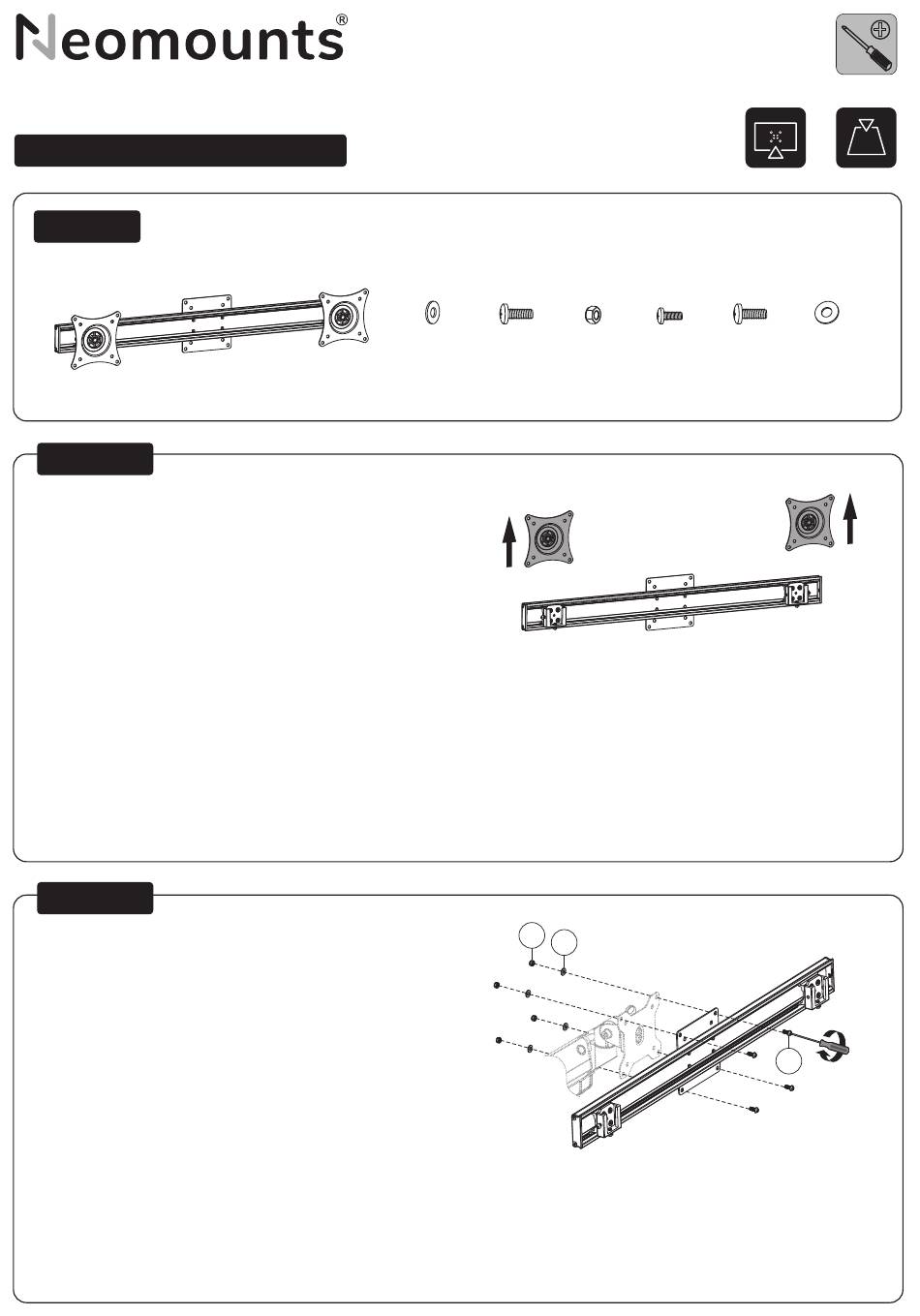 Neomounts®