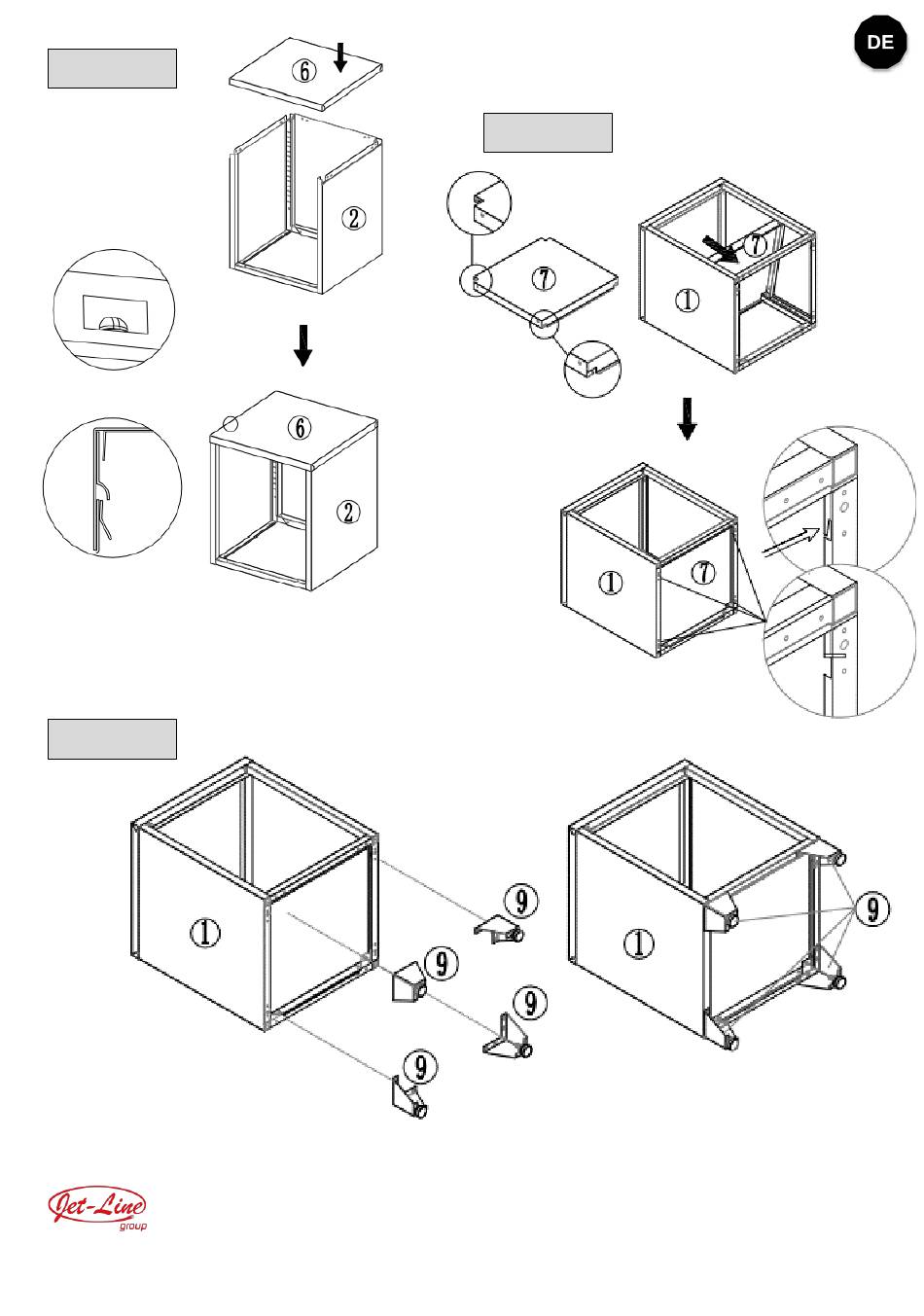 DE

⑥

②

⑥

②

⑦

⑦

①

①

⑦

①

⑨

⑨

⑨

⑨

①

⑨

Jet-Line group